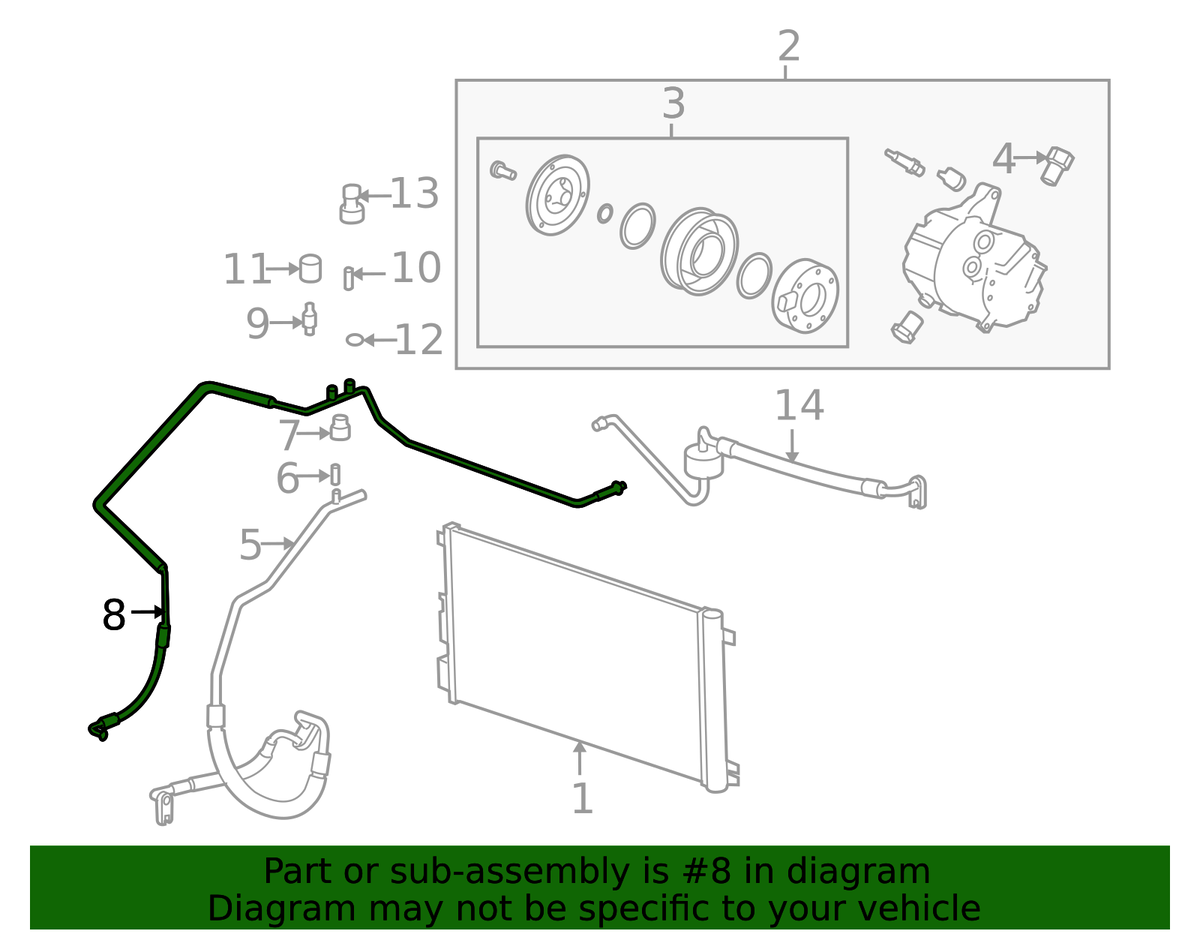 2
3
4
13
11
10
9
12
14
7
6
5
8
1

Part or sub-assembly is #8 in diagram
Diagram may not be specific to your vehicle