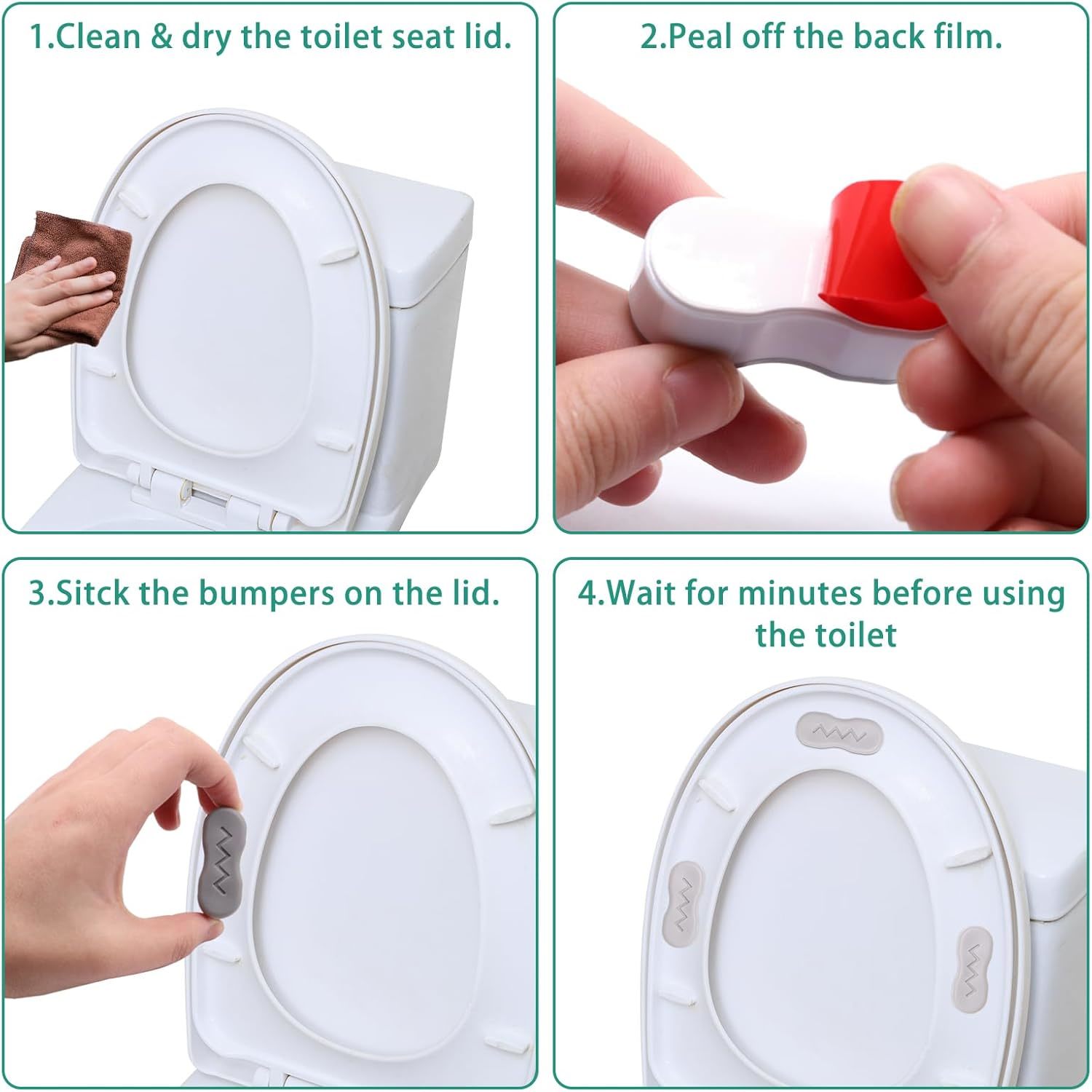 1.Clean & dry the toilet seat lid.

2.Peal off the back film.

3.Sitck the bumpers on the lid.

4.Wait for minutes before using the toilet