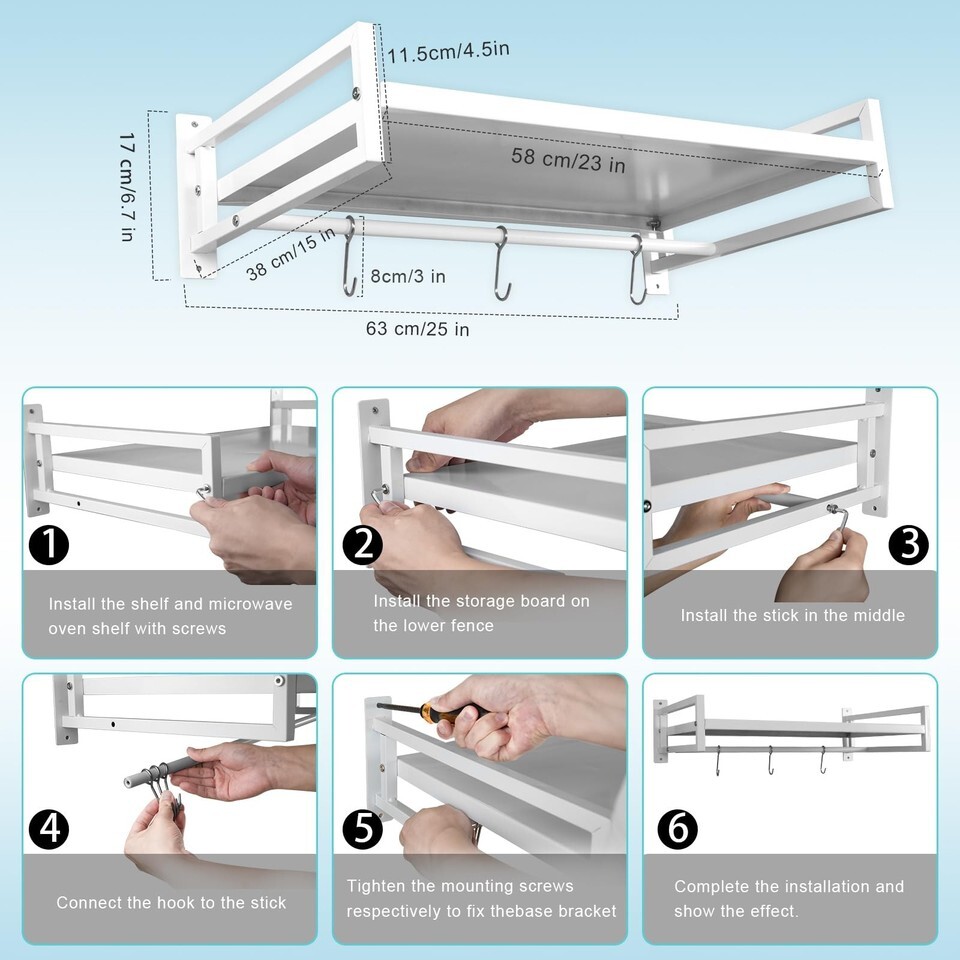 11.5cm/4.5in

17 cm/6.7 in

58 cm/23 in

38 cm/15 in

8cm/3 in

63 cm/25 in

1

Install the shelf and microwave oven shelf with screws

2

Install the storage board on the lower fence

3

Install the stick in the middle

4

Connect the hook to the stick

5

Tighten the mounting screws respectively to fix thebase bracket

6

Complete the installation and show the effect.