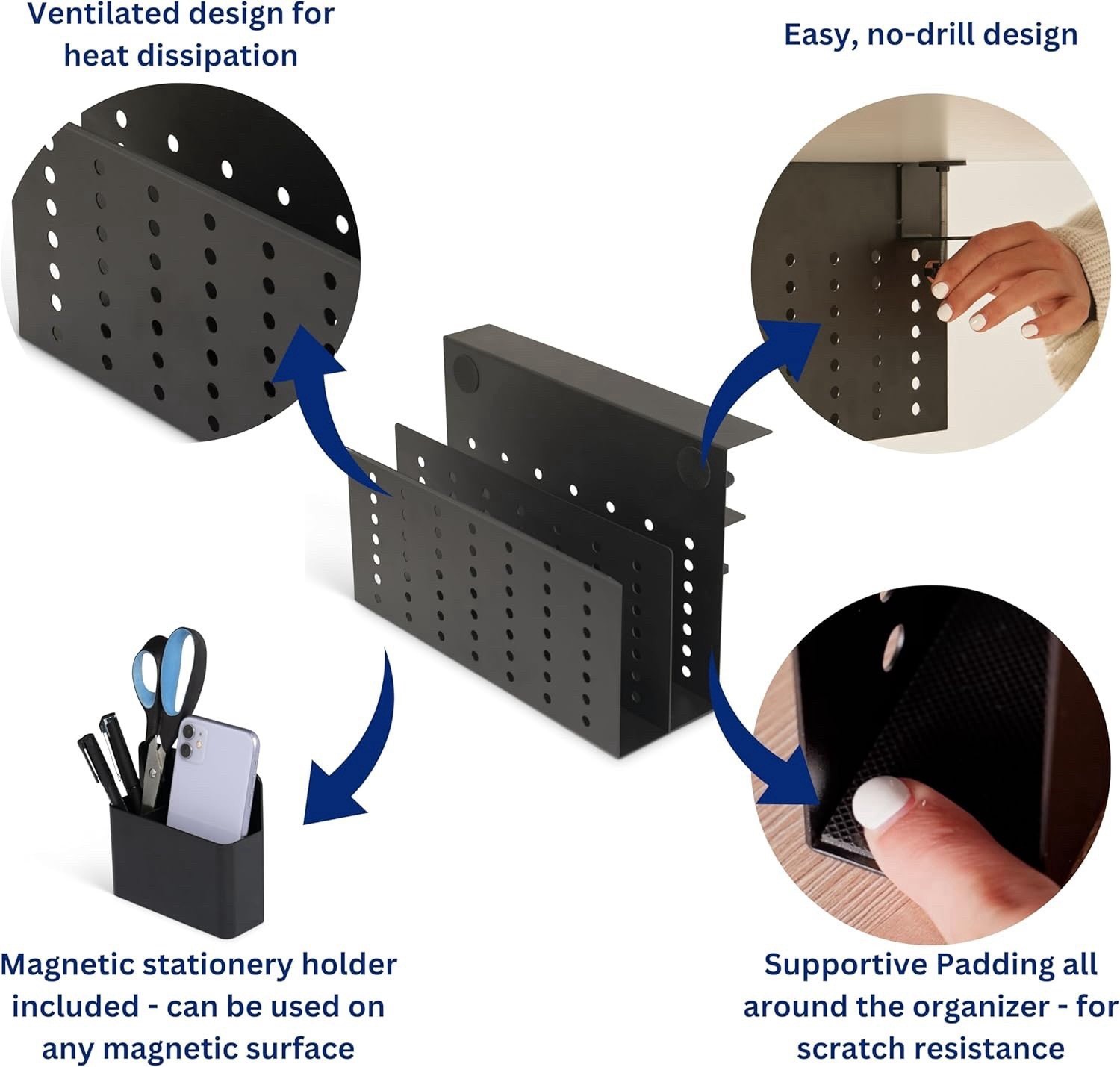 Ventilated design for heat dissipation

Easy, no-drill design

Magnetic stationery holder included - can be used on any magnetic surface

Supportive Padding all around the organizer - for scratch resistance