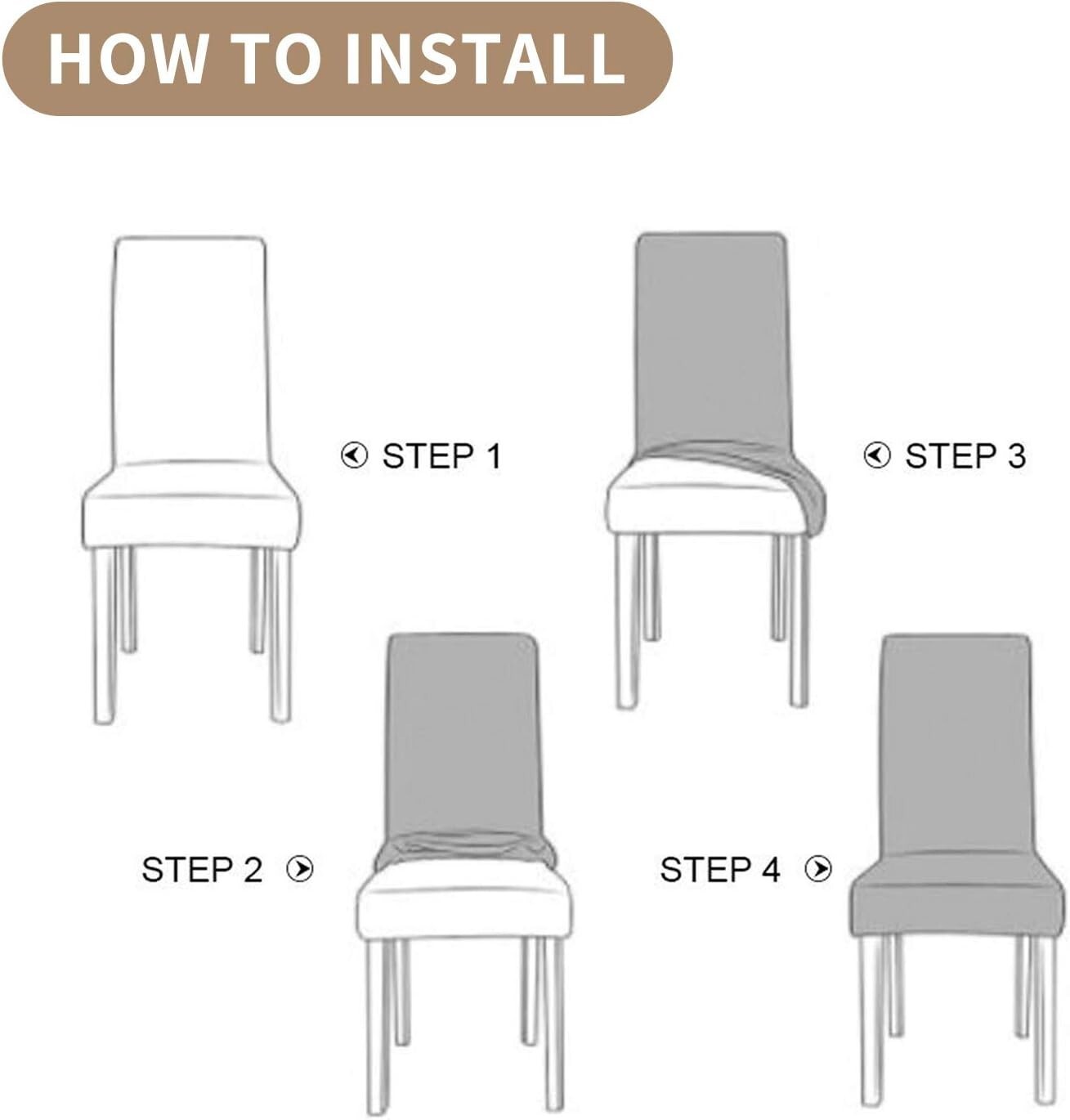 HOW TO INSTALL

STEP 1

STEP 3

STEP 2

STEP 4