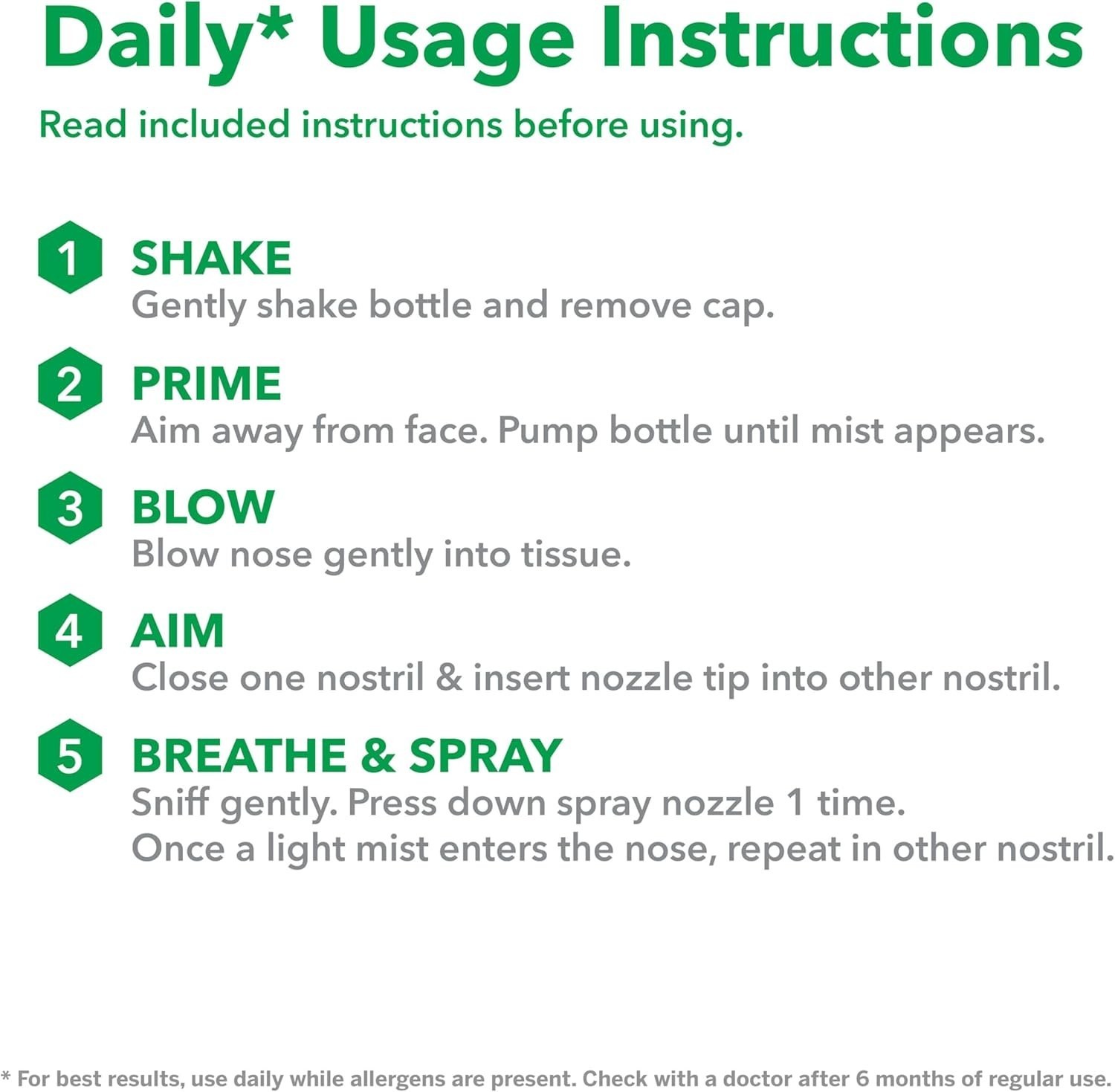 Daily* Usage Instructions

Read included instructions before using.

1 SHAKE
Gently shake bottle and remove cap.

2 PRIME
Aim away from face. Pump bottle until mist appears.

3 BLOW
Blow nose gently into tissue.

4 AIM
Close one nostril & insert nozzle tip into other nostril.

5 BREATHE & SPRAY
Sniff gently. Press down spray nozzle 1 time.
Once a light mist enters the nose, repeat in other nostril.

* For best results, use daily while allergens are present. Check with a doctor after 6 months of regular use.