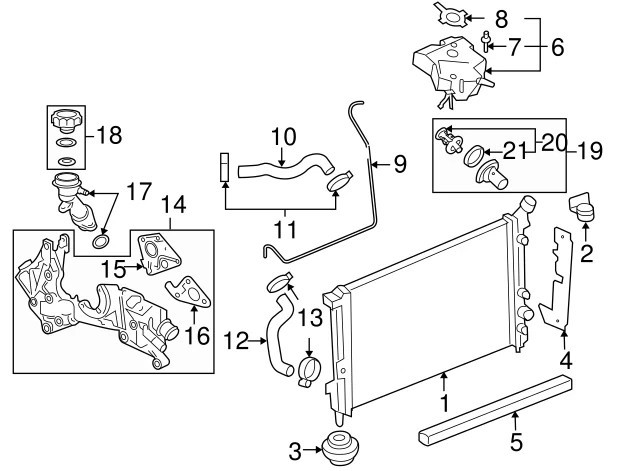 8
7
6
18
10
9
20
21
19
17
14
11
2
15
16
13
12
4
1
5
3