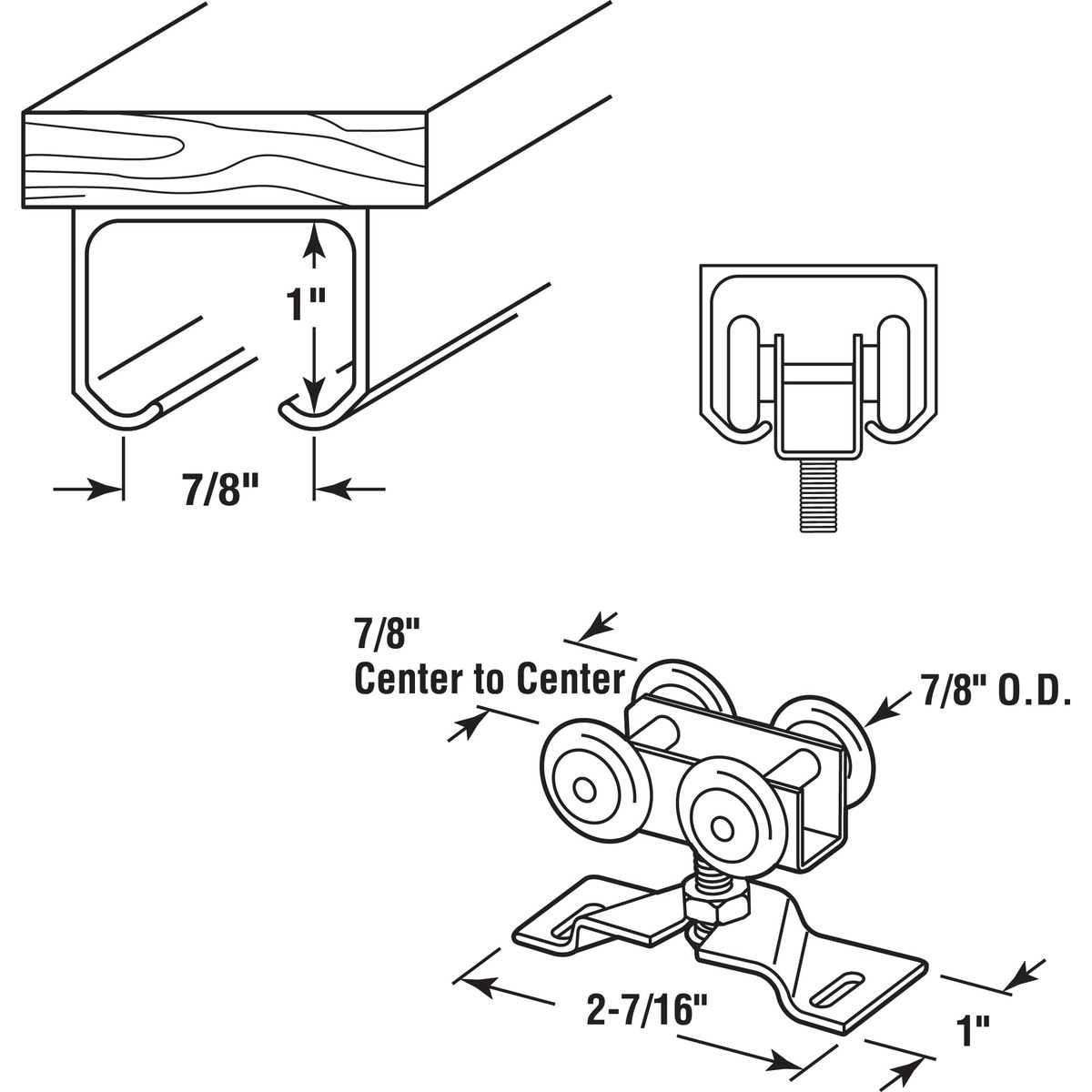 1"

7/8"

7/8"
Center to Center

7/8" O.D.

2-7/16"

1"