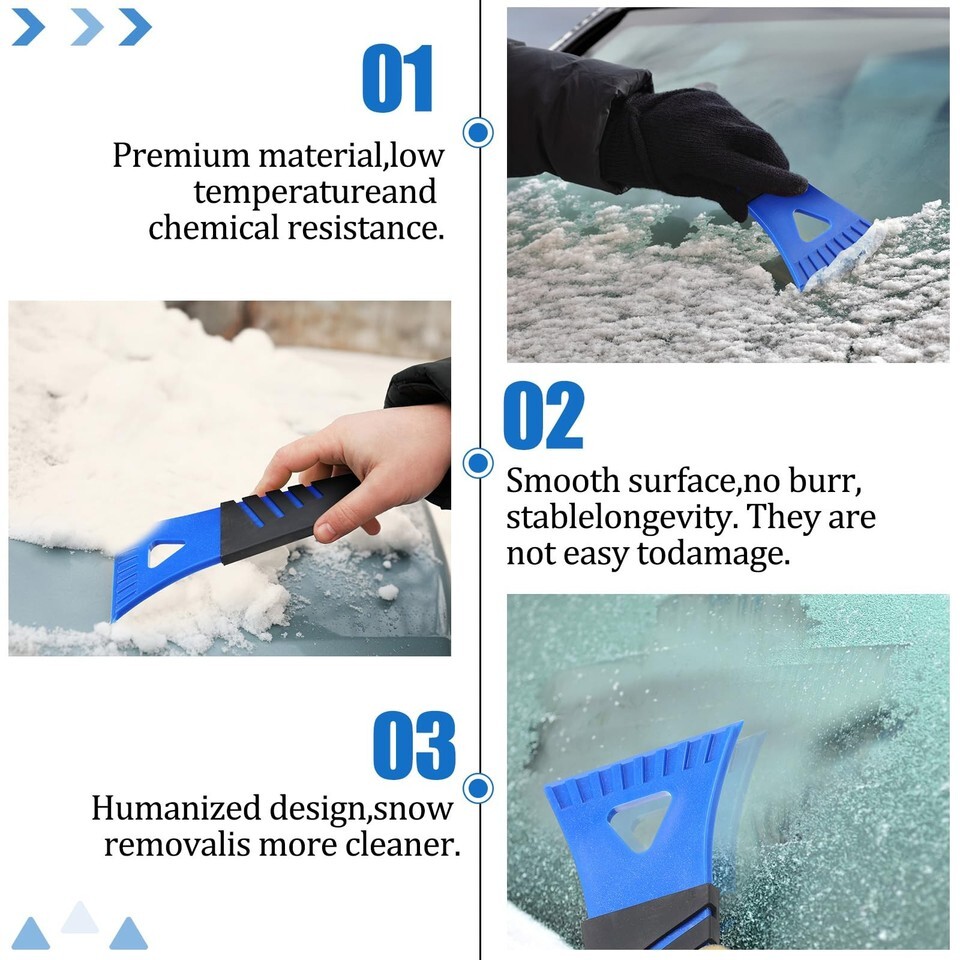 01

Premium material,low temperatureand chemical resistance.

02

Smooth surface,no burr, stablelongevity. They are not easy todamage.

03

Humanized design,snow removalis more cleaner.