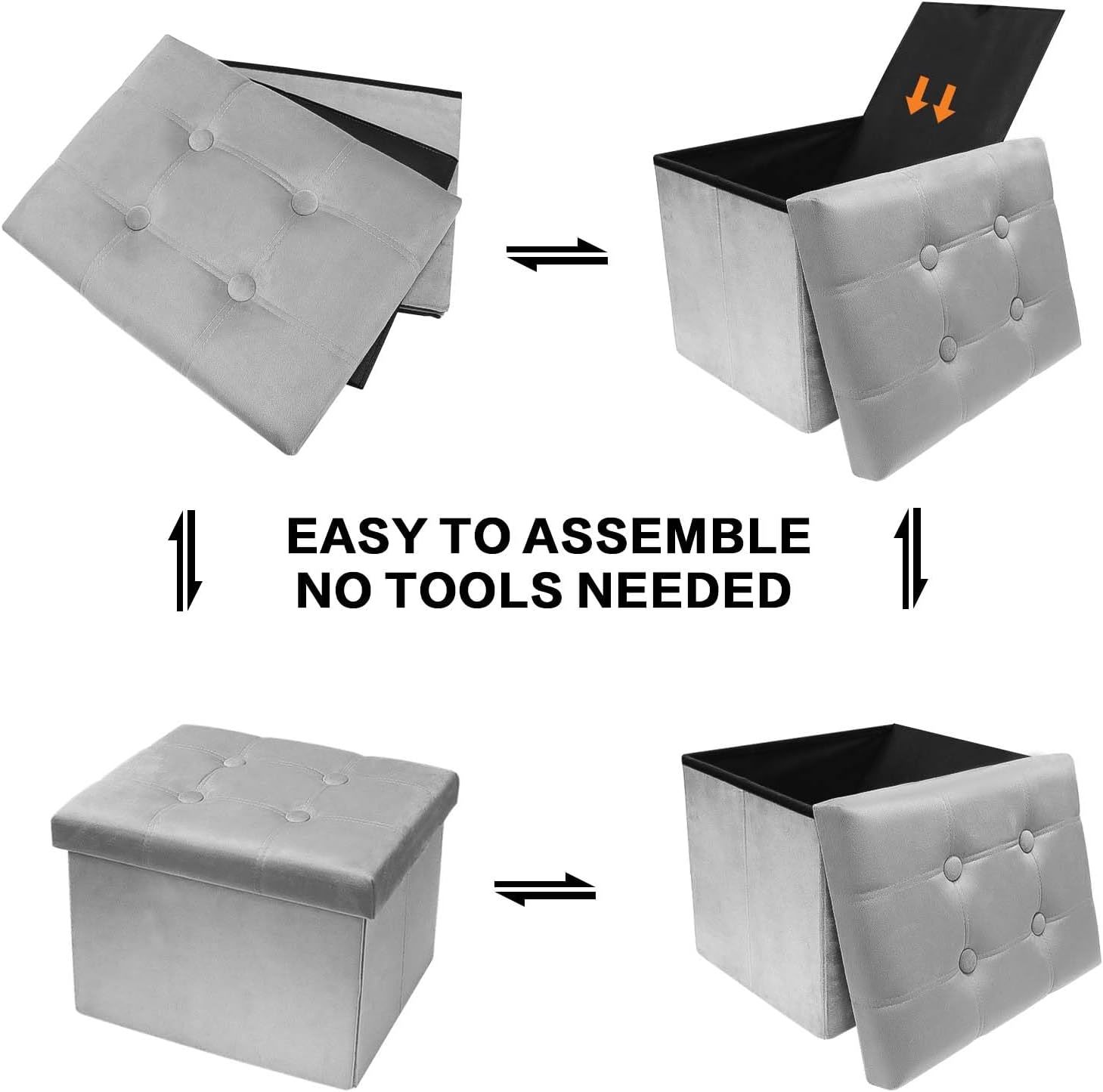 EASY TO ASSEMBLE
NO TOOLS NEEDED