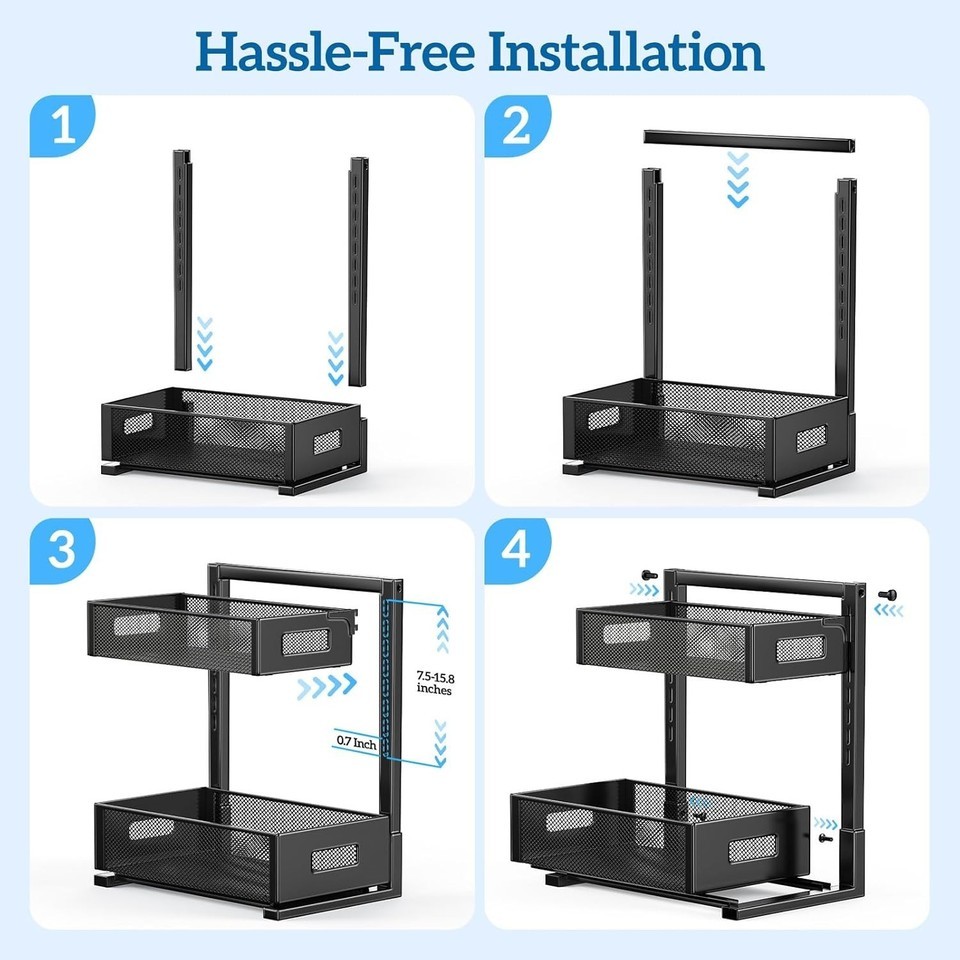 Hassle-Free Installation

1

2

3

7.5-15.8 inches

0.7 Inch

4