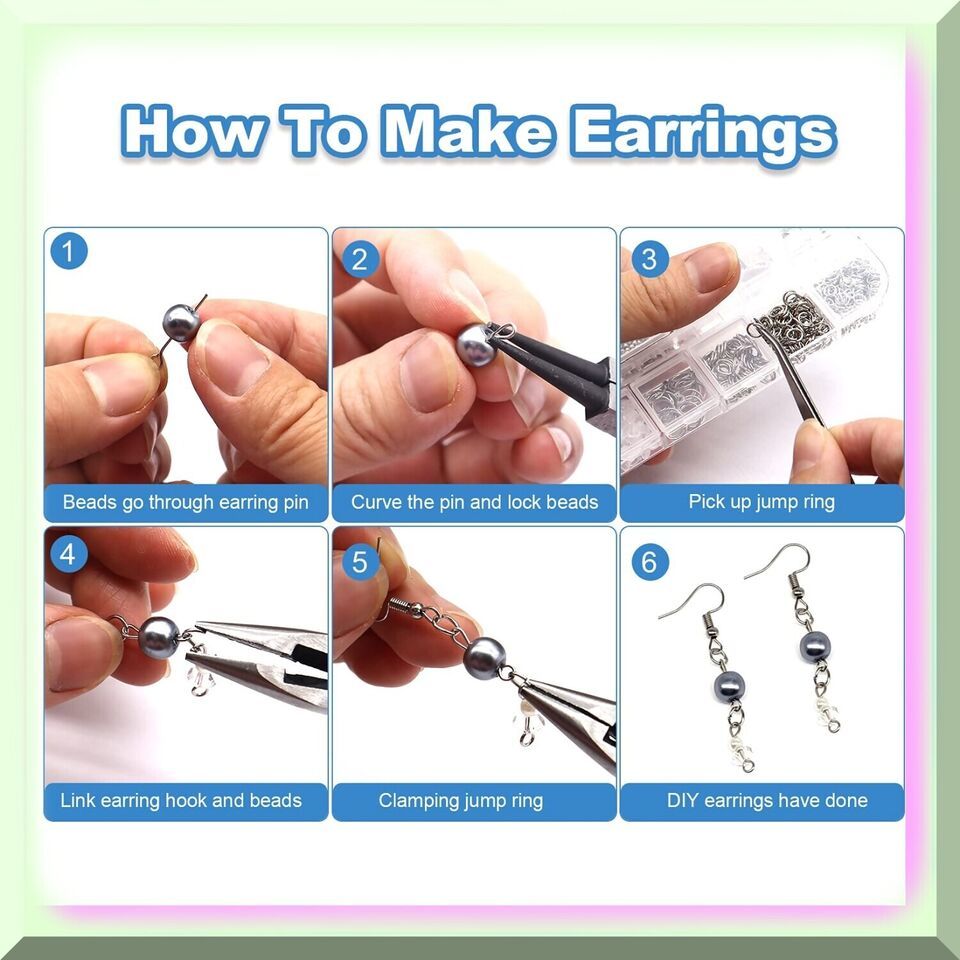 How To Make Earrings

1
Beads go through earring pin

2
Curve the pin and lock beads

3
Pick up jump ring

4
Link earring hook and beads

5
Clamping jump ring

6
DIY earrings have done