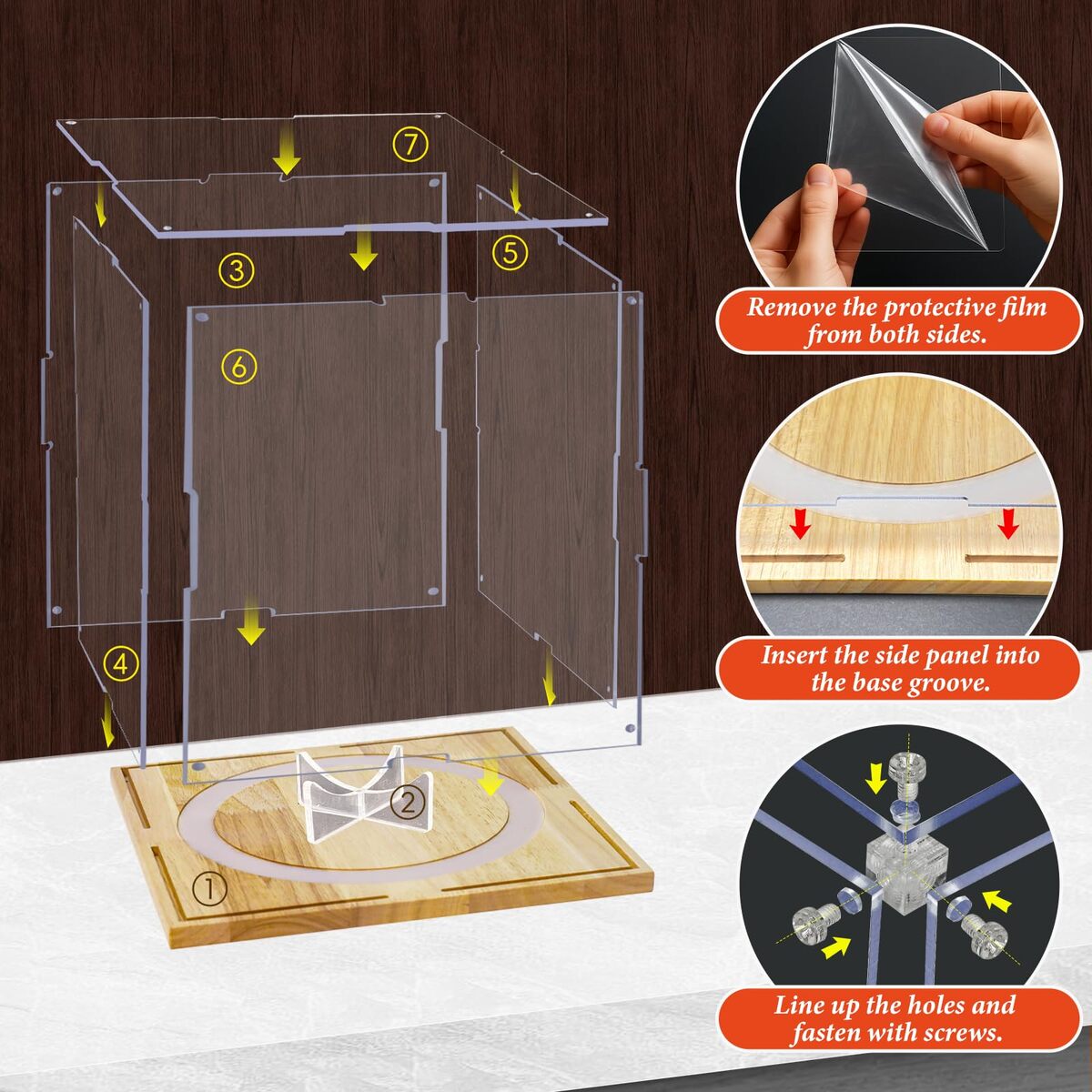 ⑦

③

⑤

⑥

④

②

①

Remove the protective film from both sides.

Insert the side panel into the base groove.

Line up the holes and fasten with screws.