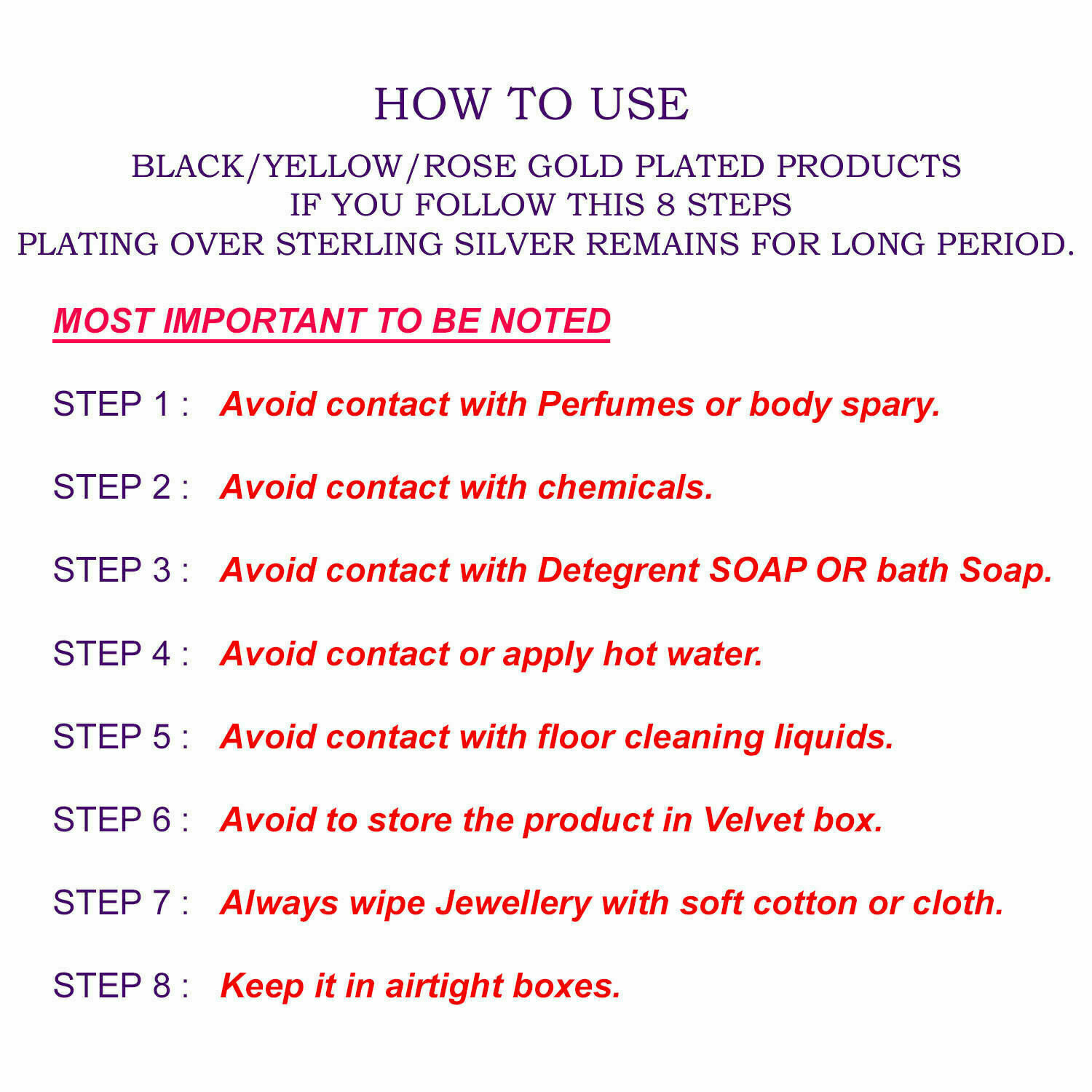 HOW TO USE

BLACK/YELLOW/ROSE GOLD PLATED PRODUCTS
IF YOU FOLLOW THIS 8 STEPS
PLATING OVER STERLING SILVER REMAINS FOR LONG PERIOD.

MOST IMPORTANT TO BE NOTED

STEP 1 : Avoid contact with Perfumes or body spary.

STEP 2 : Avoid contact with chemicals.

STEP 3 : Avoid contact with Detegrent SOAP OR bath Soap.

STEP 4 : Avoid contact or apply hot water.

STEP 5 : Avoid contact with floor cleaning liquids.

STEP 6 : Avoid to store the product in Velvet box.

STEP 7 : Always wipe Jewellery with soft cotton or cloth.

STEP 8 : Keep it in airtight boxes.