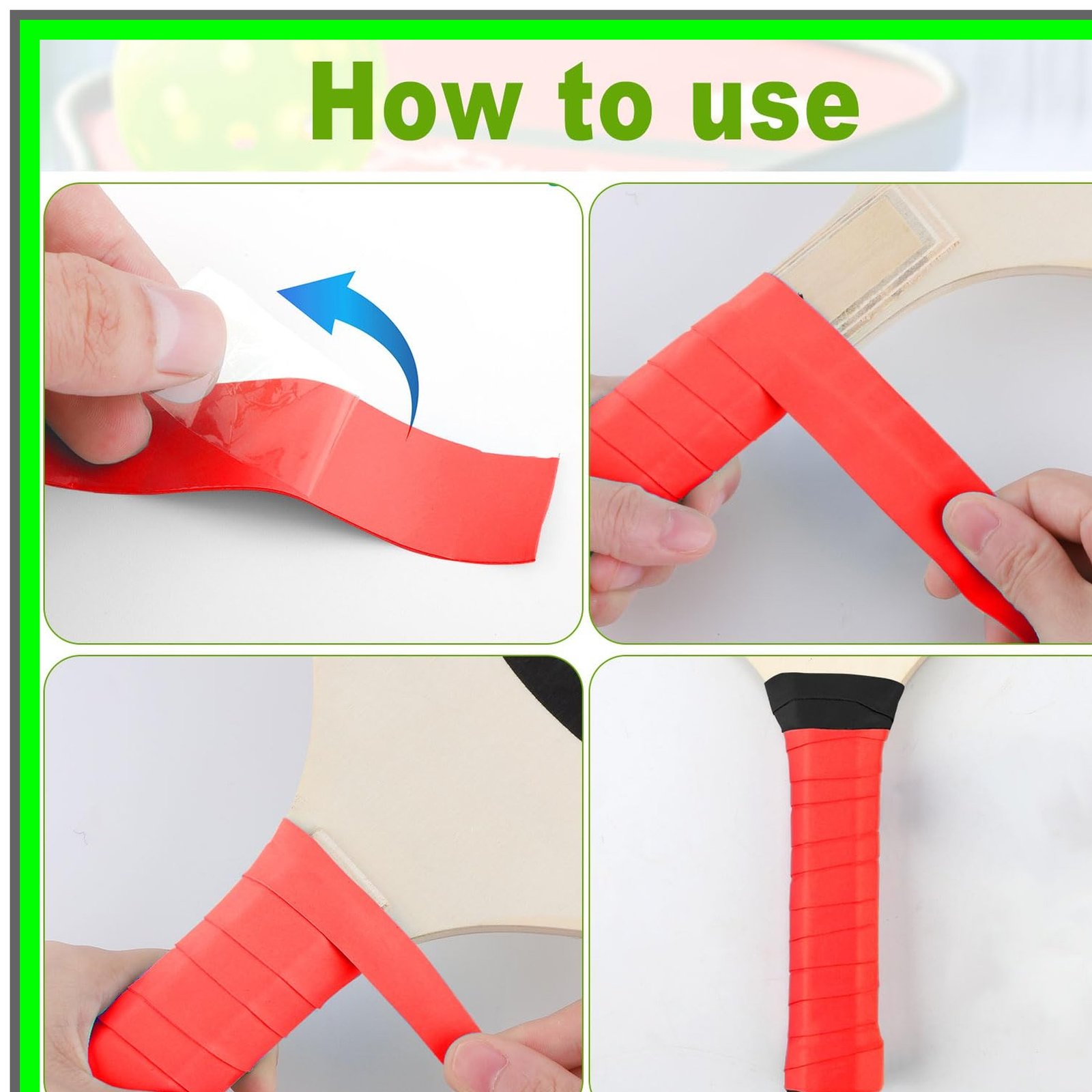 How to use