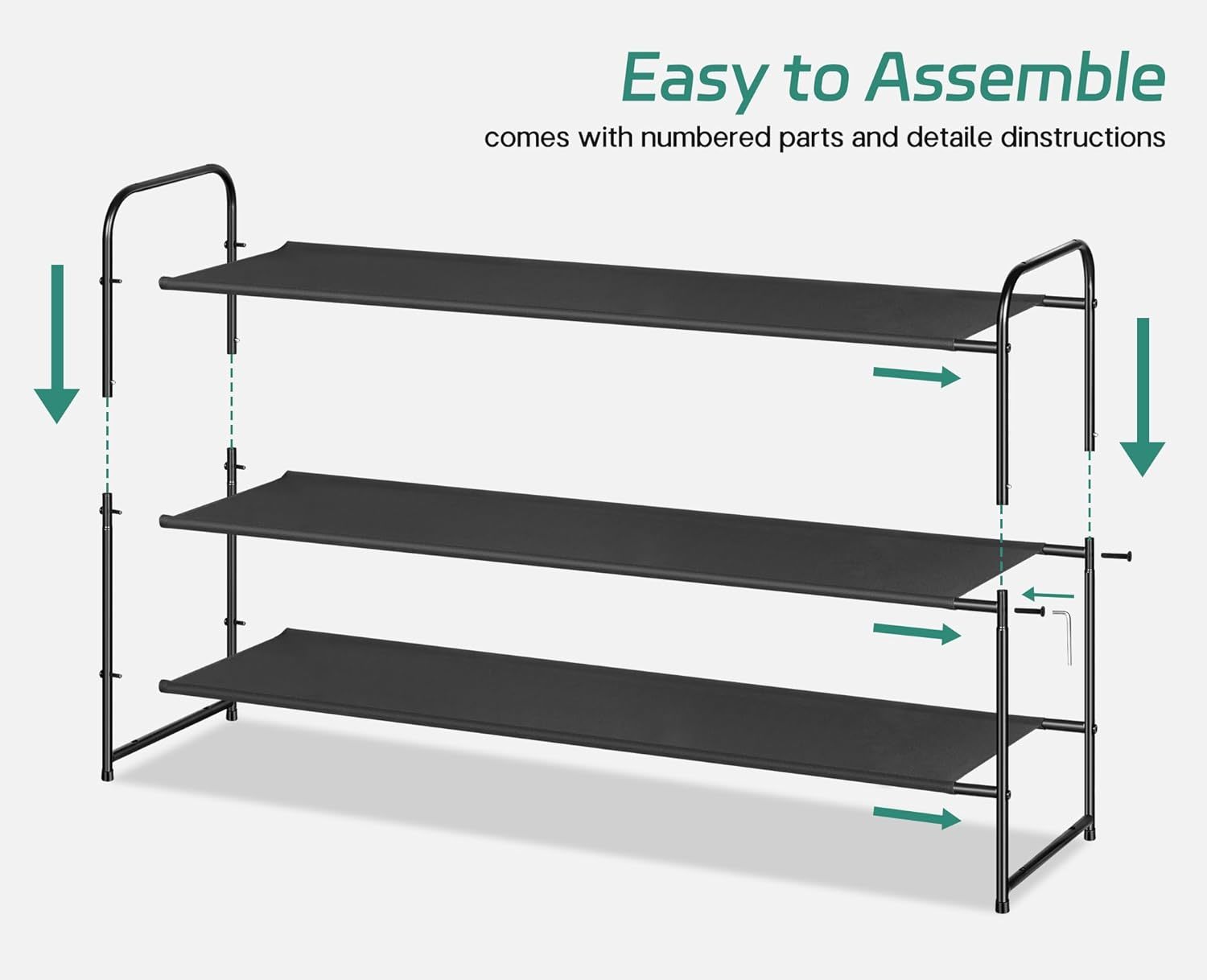 Easy to Assemble

comes with numbered parts and detaile dinstructions