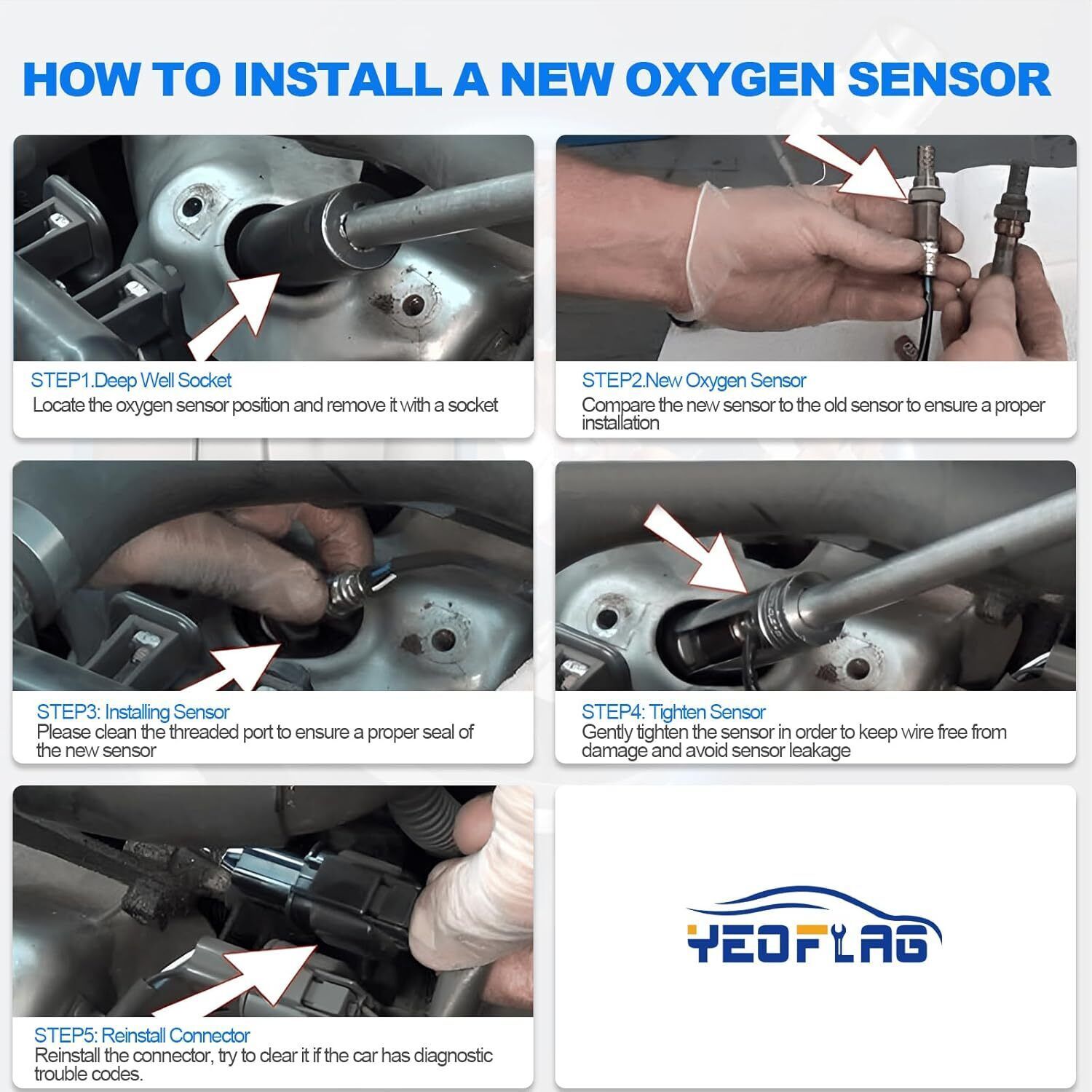 HOW TO INSTALL A NEW OXYGEN SENSOR

STEP1.Deep Well Socket
Locate the oxygen sensor position and remove it with a socket

STEP2.New Oxygen Sensor
Compare the new sensor to the old sensor to ensure a proper installation

STEP3: Installing Sensor
Please clean the threaded port to ensure a proper seal of the new sensor

STEP4: Tighten Sensor
Gently tighten the sensor in order to keep wire free from damage and avoid sensor leakage

STEP5: Reinstall Connector
Reinstall the connector, try to clear it if the car has diagnostic trouble codes.

YEOFLAG