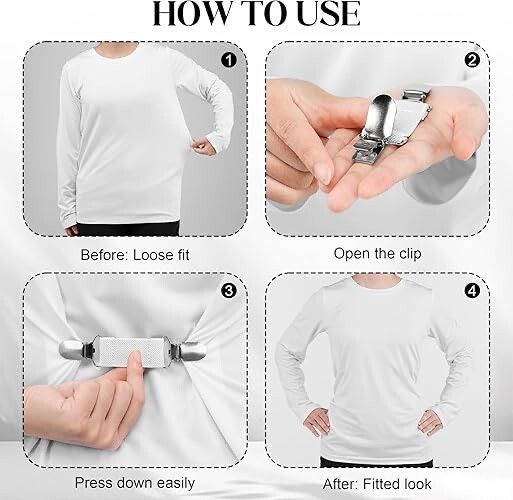 HOW TO USE

1

Before: Loose fit

2

Open the clip

3

Press down easily

4

After: Fitted look