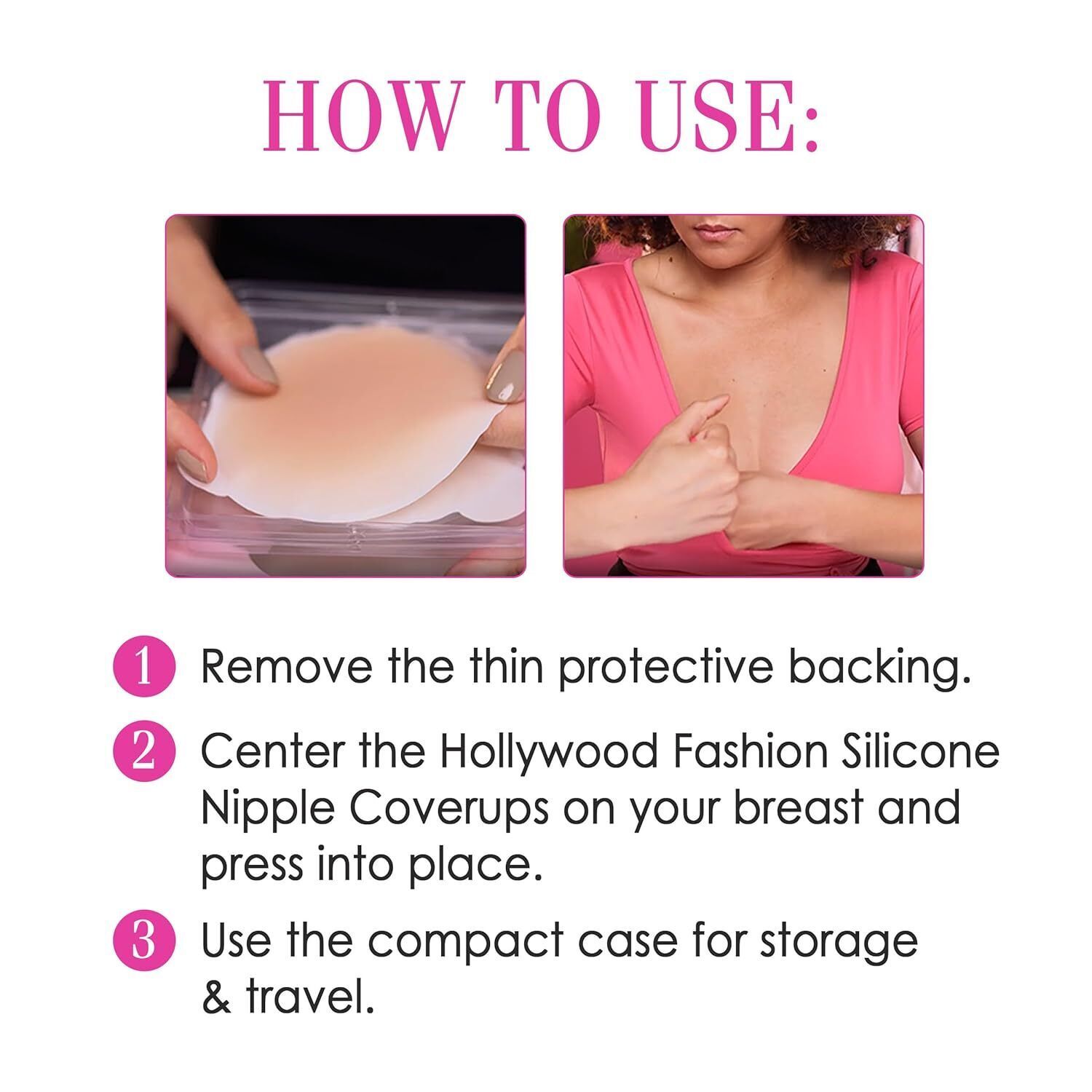 HOW TO USE:

1 Remove the thin protective backing.

2 Center the Hollywood Fashion Silicone Nipple Coverups on your breast and press into place.

3 Use the compact case for storage & travel.