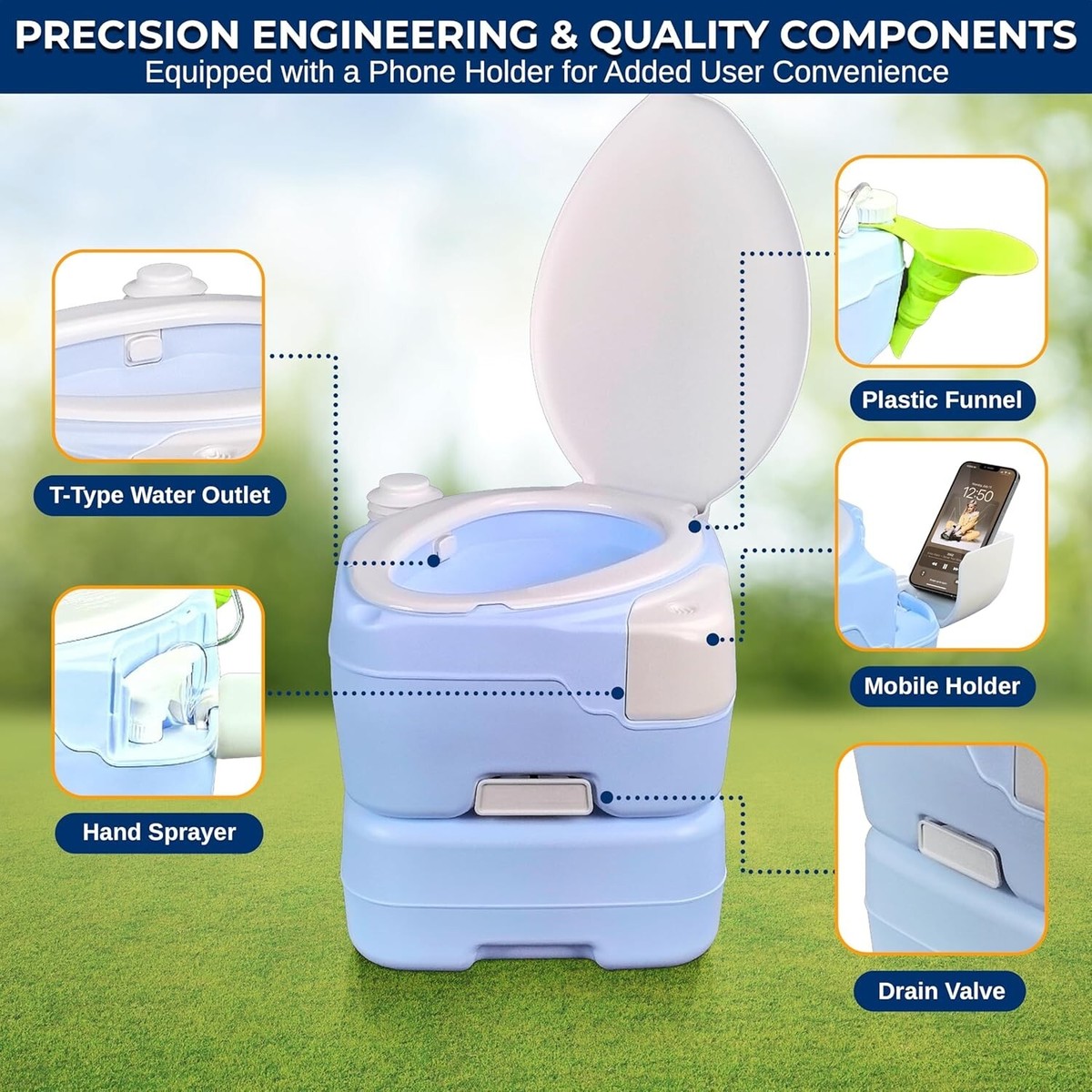 PRECISION ENGINEERING & QUALITY COMPONENTS
Equipped with a Phone Holder for Added User Convenience

T-Type Water Outlet

Hand Sprayer

Plastic Funnel

12:50

Mobile Holder

Drain Valve