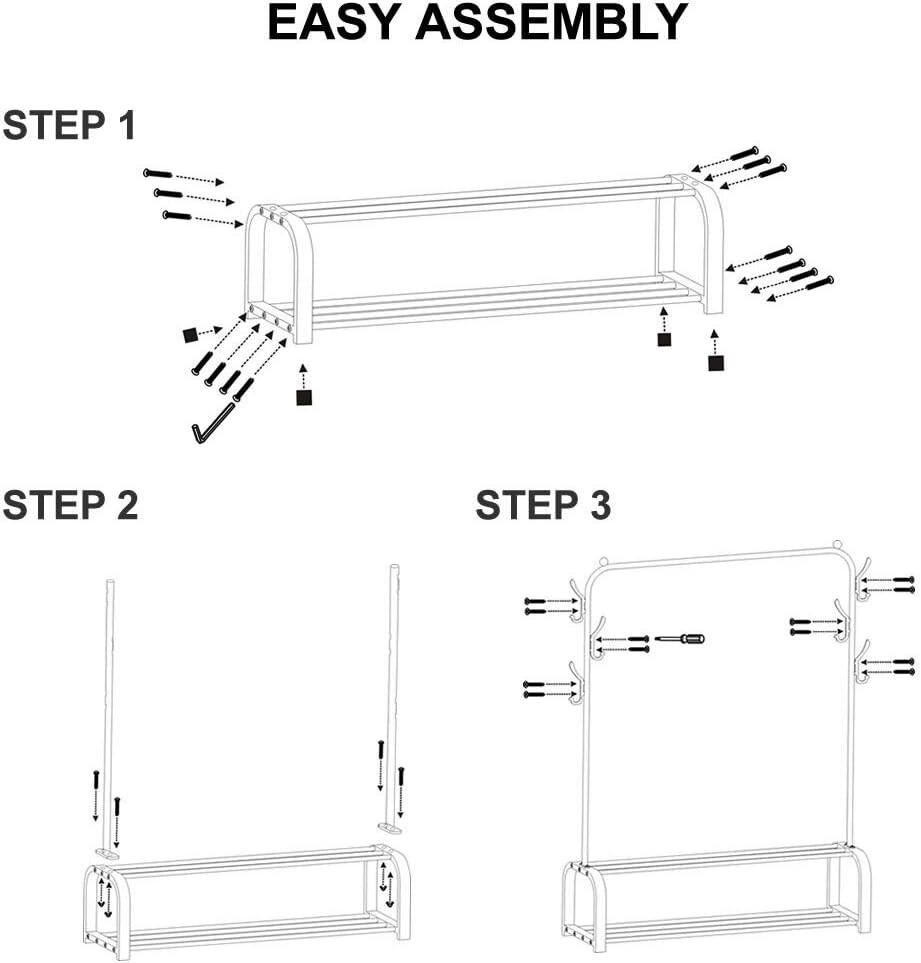 EASY ASSEMBLY

STEP 1

STEP 2

STEP 3