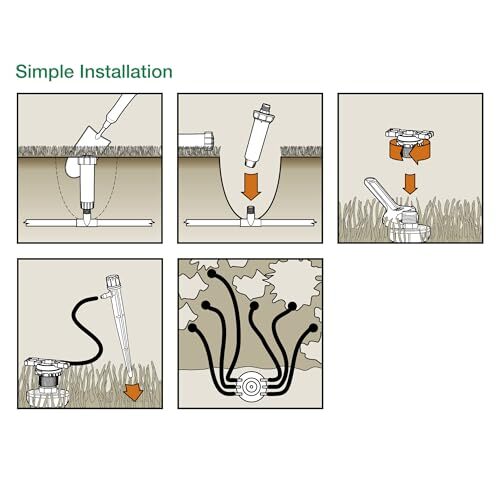 Simple Installation