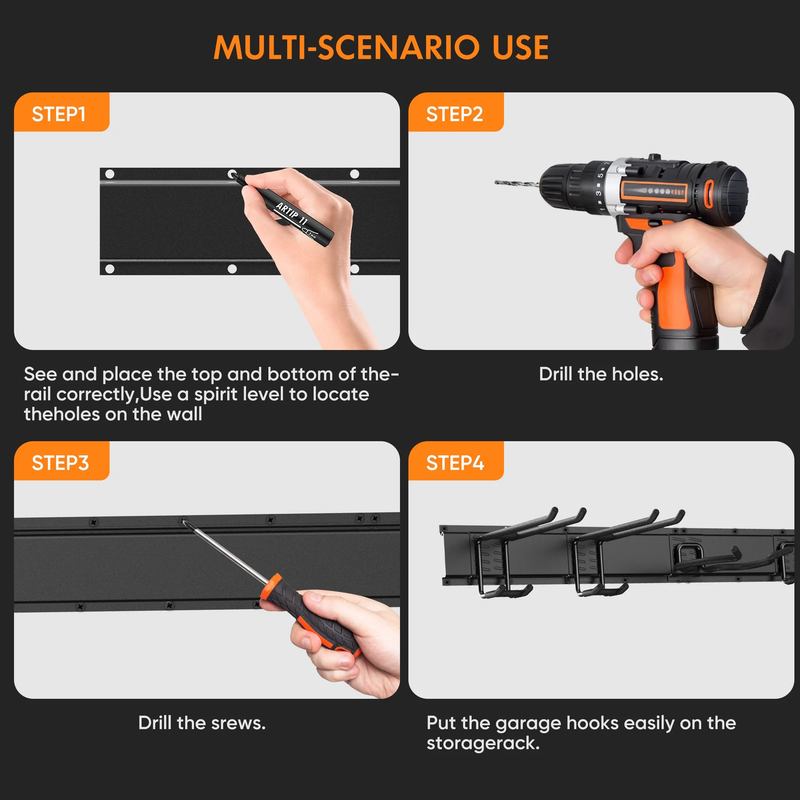 MULTI-SCENARIO USE

STEP1

ARTIP 11

See and place the top and bottom of the-rail correctly,Use a spirit level to locate theholes on the wall

STEP2

Drill the holes.

STEP3

Drill the srews.

STEP4

Put the garage hooks easily on the storagerack.