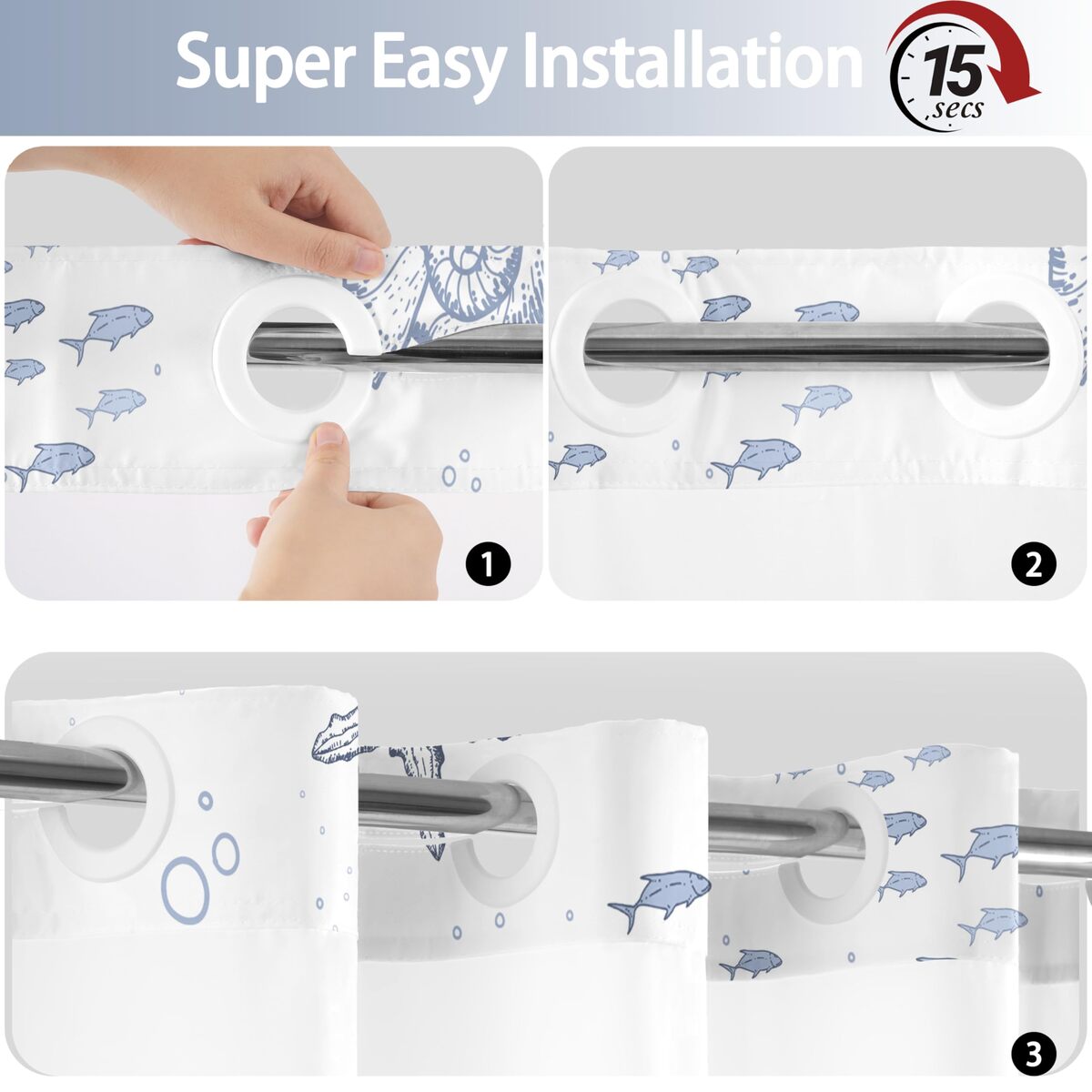 Super Easy Installation

15 secs

1

2

3