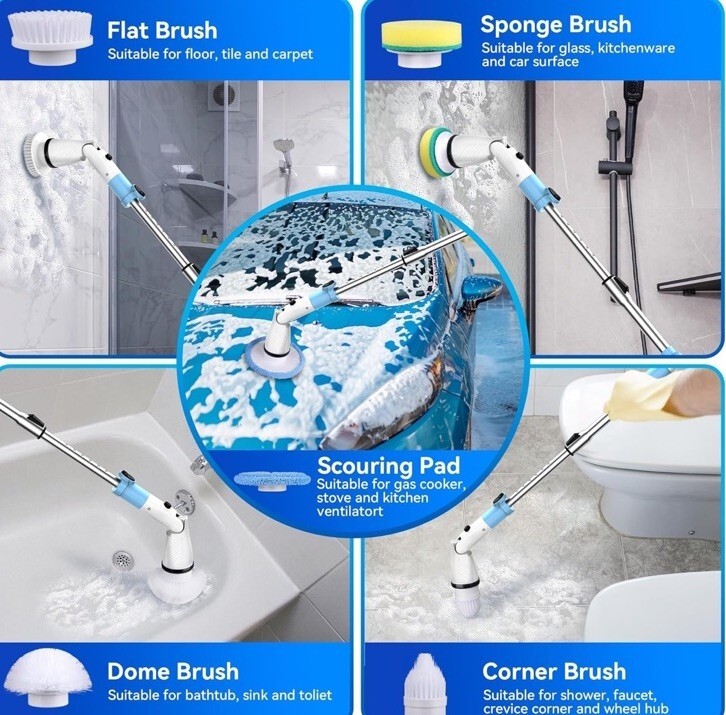 Flat Brush
Suitable for floor, tile and carpet

Sponge Brush
Suitable for glass, kitchenware and car surface

Scouring Pad
Suitable for gas cooker, stove and kitchen ventilatort

Dome Brush
Suitable for bathtub, sink and toliet

Corner Brush
Suitable for shower, faucet, crevice corner and wheel hub