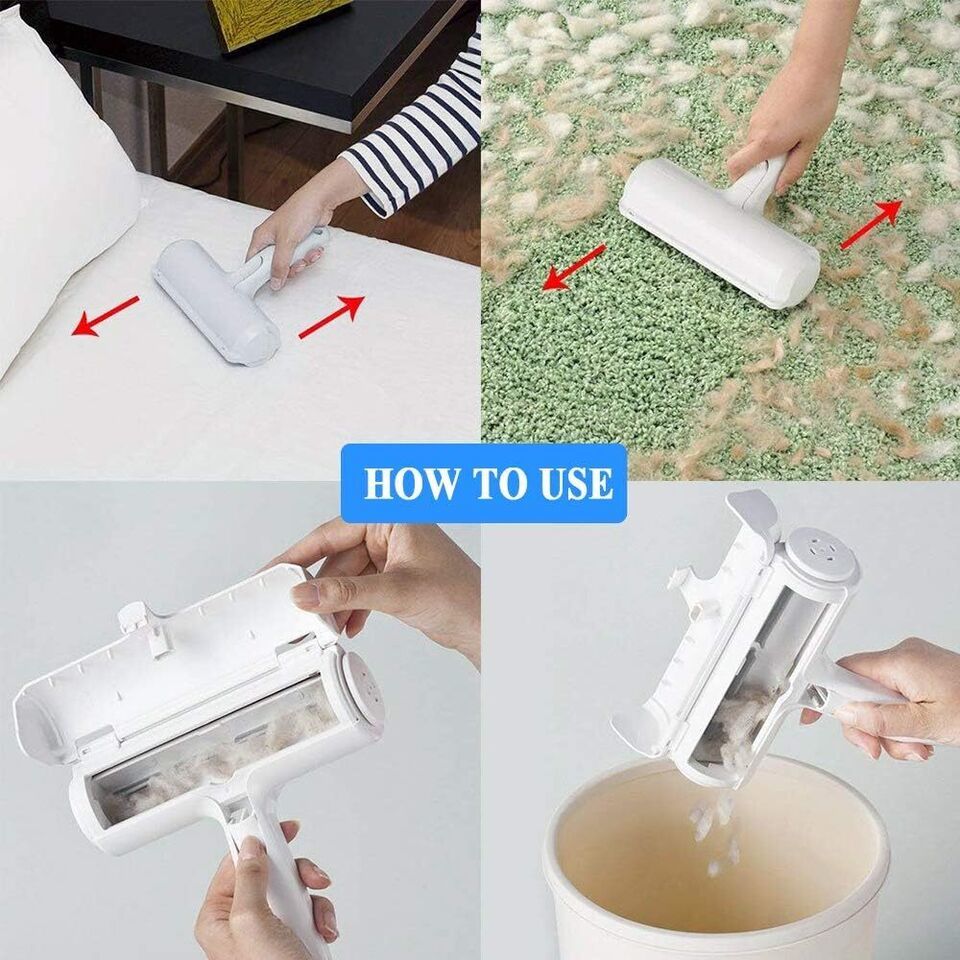 HOW TO USE