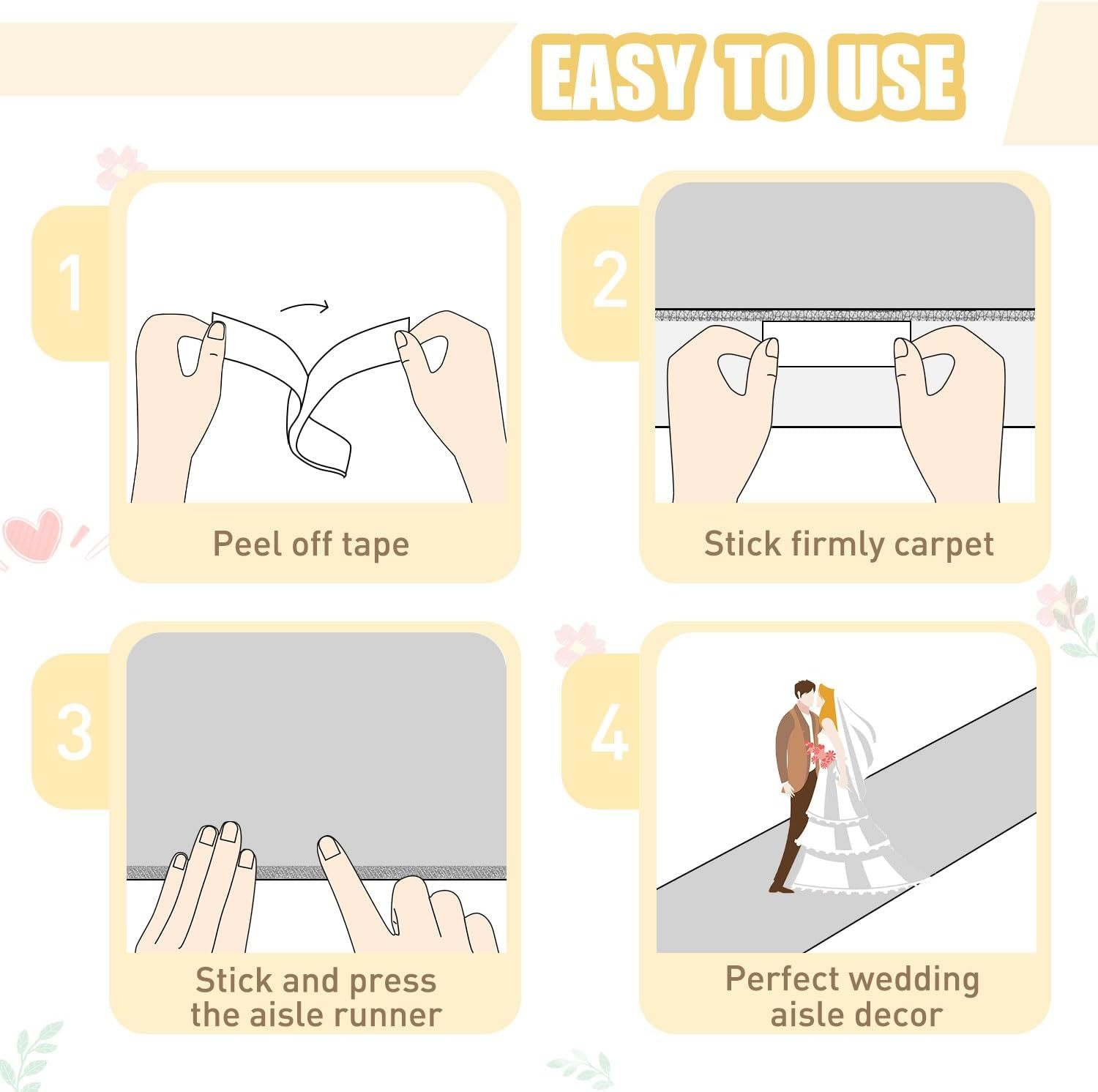 EASY TO USE

1

Peel off tape

2

Stick firmly carpet

3

Stick and press the aisle runner

4

Perfect wedding aisle decor