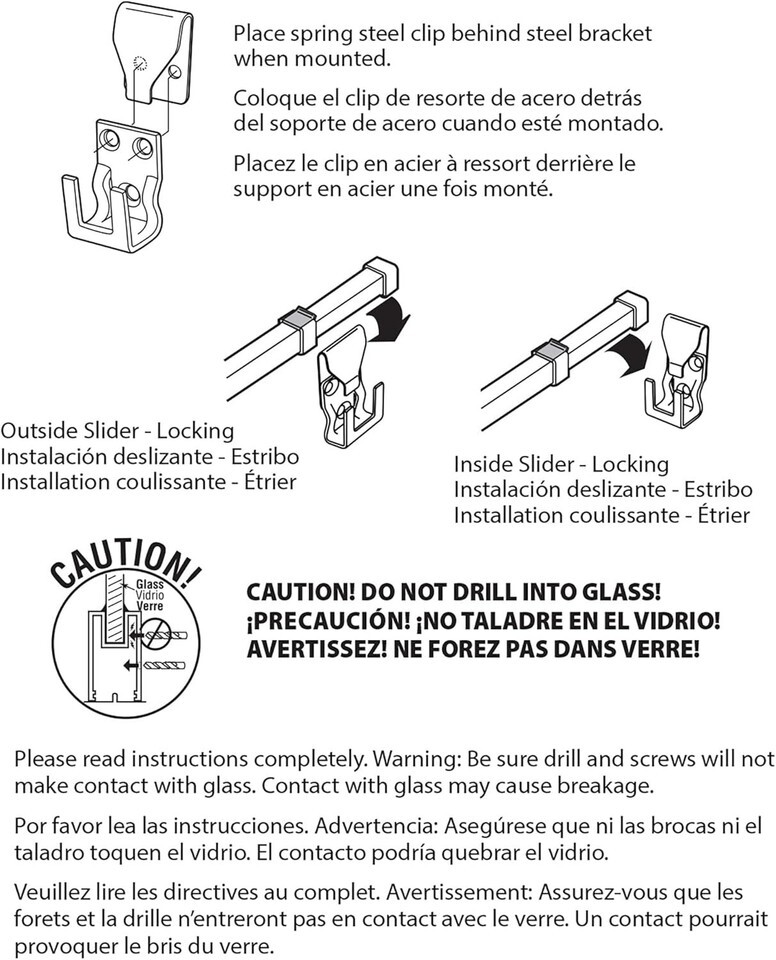 Place spring steel clip behind steel bracket when mounted.

Coloque el clip de resorte de acero detrás del soporte de acero cuando esté montado.

Placez le clip en acier à ressort derrière le support en acier une fois monté.

Outside Slider - Locking
Instalación deslizante - Estribo
Installation coulissante - Étrier

Inside Slider - Locking
Instalación deslizante - Estribo
Installation coulissante - Étrier

CAUTION!
Glass
Vidrio
Verre

CAUTION! DO NOT DRILL INTO GLASS!
¡PRECAUCIÓN! ¡NO TALADRE EN EL VIDRIO!
AVERTISSEZ! NE FOREZ PAS DANS VERRE!

Please read instructions completely. Warning: Be sure drill and screws will not make contact with glass. Contact with glass may cause breakage.

Por favor lea las instrucciones. Advertencia: Asegúrese que ni las brocas ni el taladro toquen el vidrio. El contacto podría quebrar el vidrio.

Veuillez lire les directives au complet. Avertissement: Assurez-vous que les forets et la drille n'entreront pas en contact avec le verre. Un contact pourrait provoquer le bris du verre.