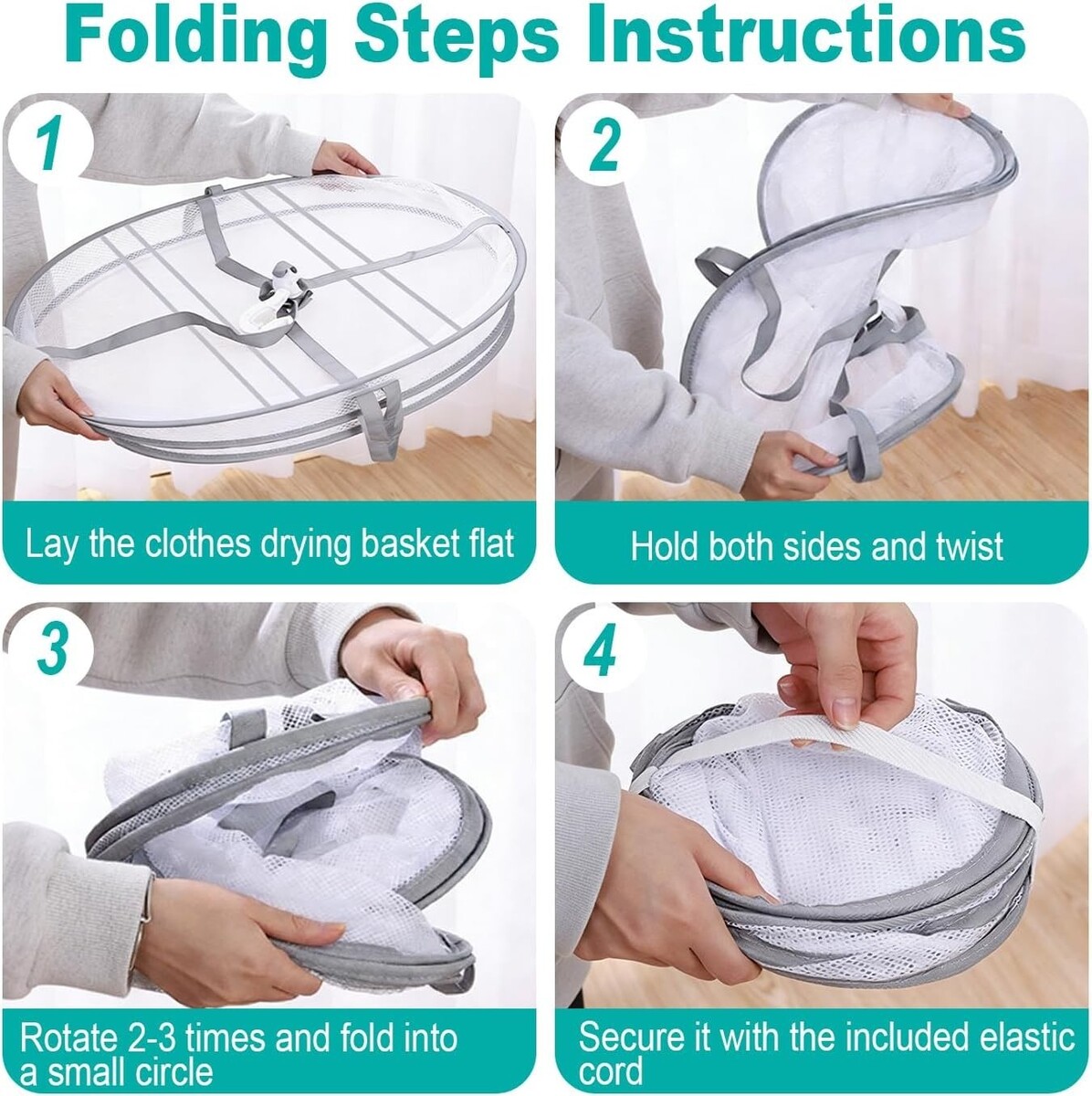 Folding Steps Instructions

1

Lay the clothes drying basket flat

2

Hold both sides and twist

3

Rotate 2-3 times and fold into a small circle

4

Secure it with the included elastic cord