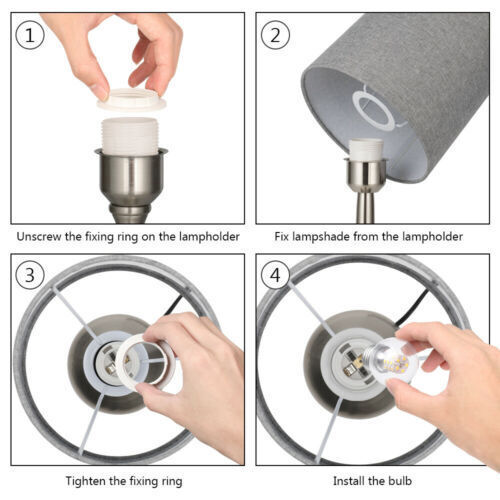 1
Unscrew the fixing ring on the lampholder

2
Fix lampshade from the lampholder

3
Tighten the fixing ring

4
Install the bulb