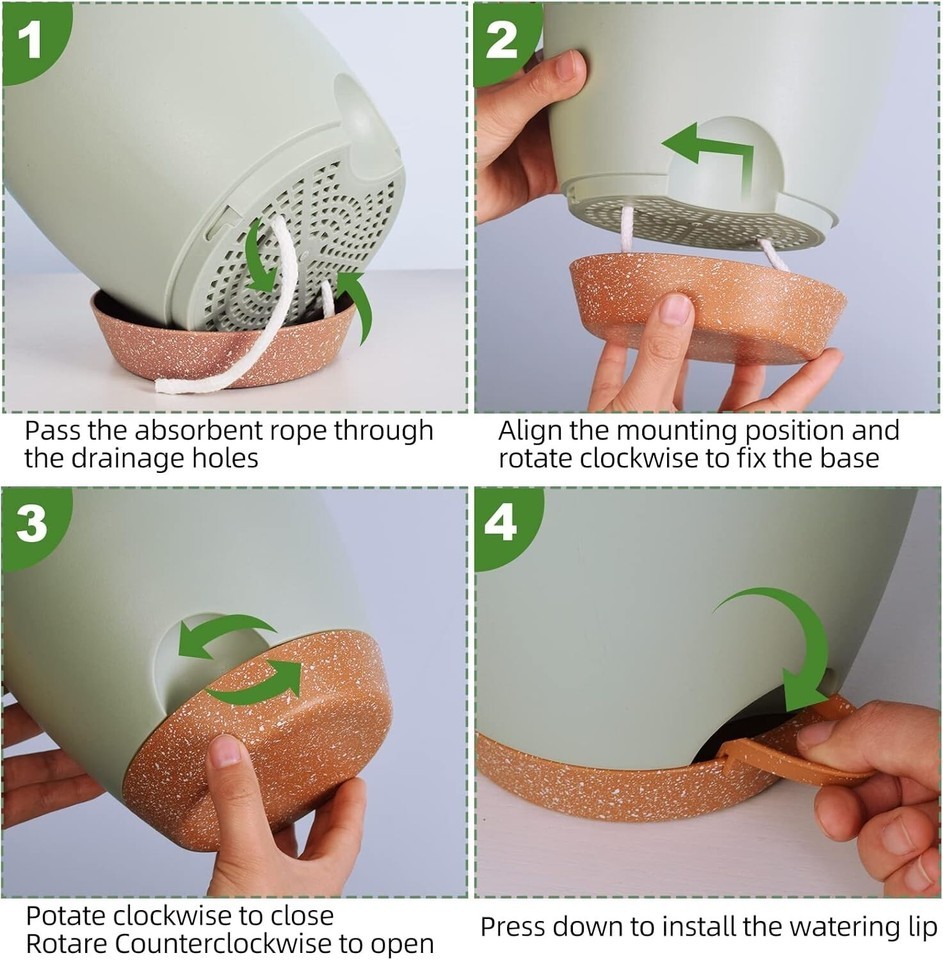 1

Pass the absorbent rope through the drainage holes

2

Align the mounting position and rotate clockwise to fix the base

3

Potate clockwise to close
Rotare Counterclockwise to open

4

Press down to install the watering lip