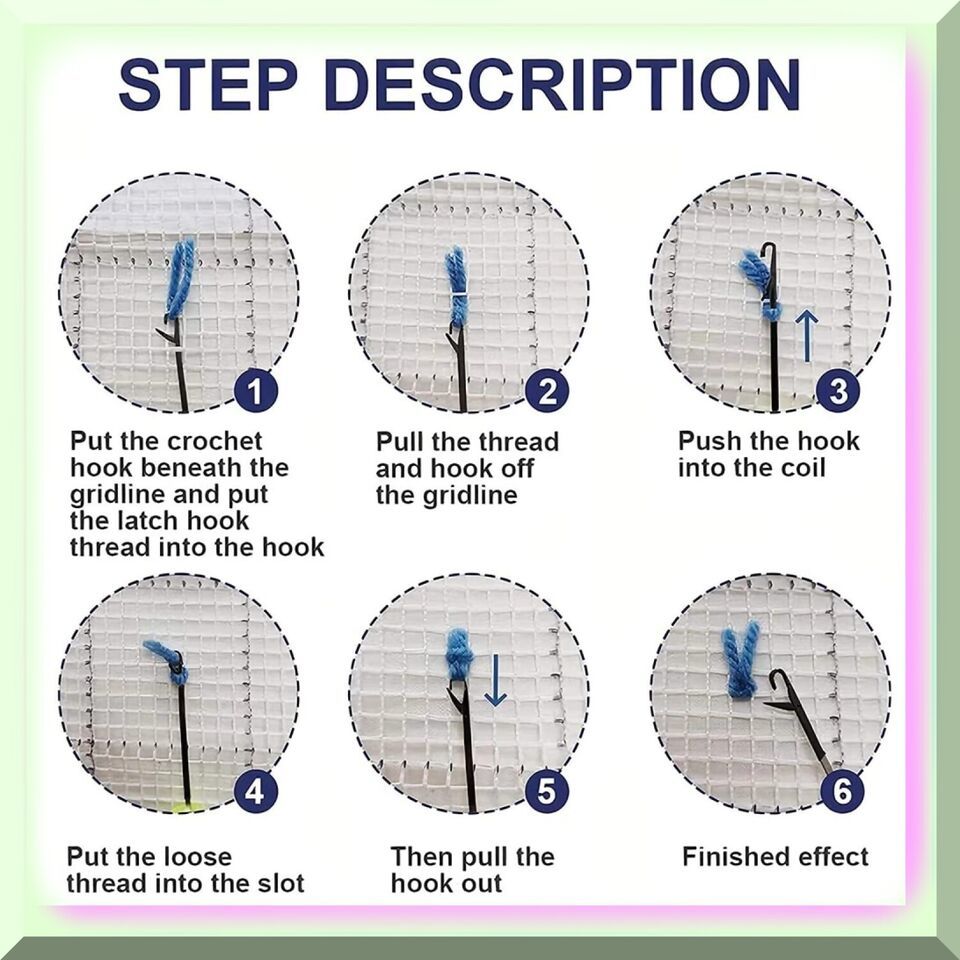 STEP DESCRIPTION

1
Put the crochet hook beneath the gridline and put the latch hook thread into the hook

2
Pull the thread and hook off the gridline

3
Push the hook into the coil

4
Put the loose thread into the slot

5
Then pull the hook out

6
Finished effect