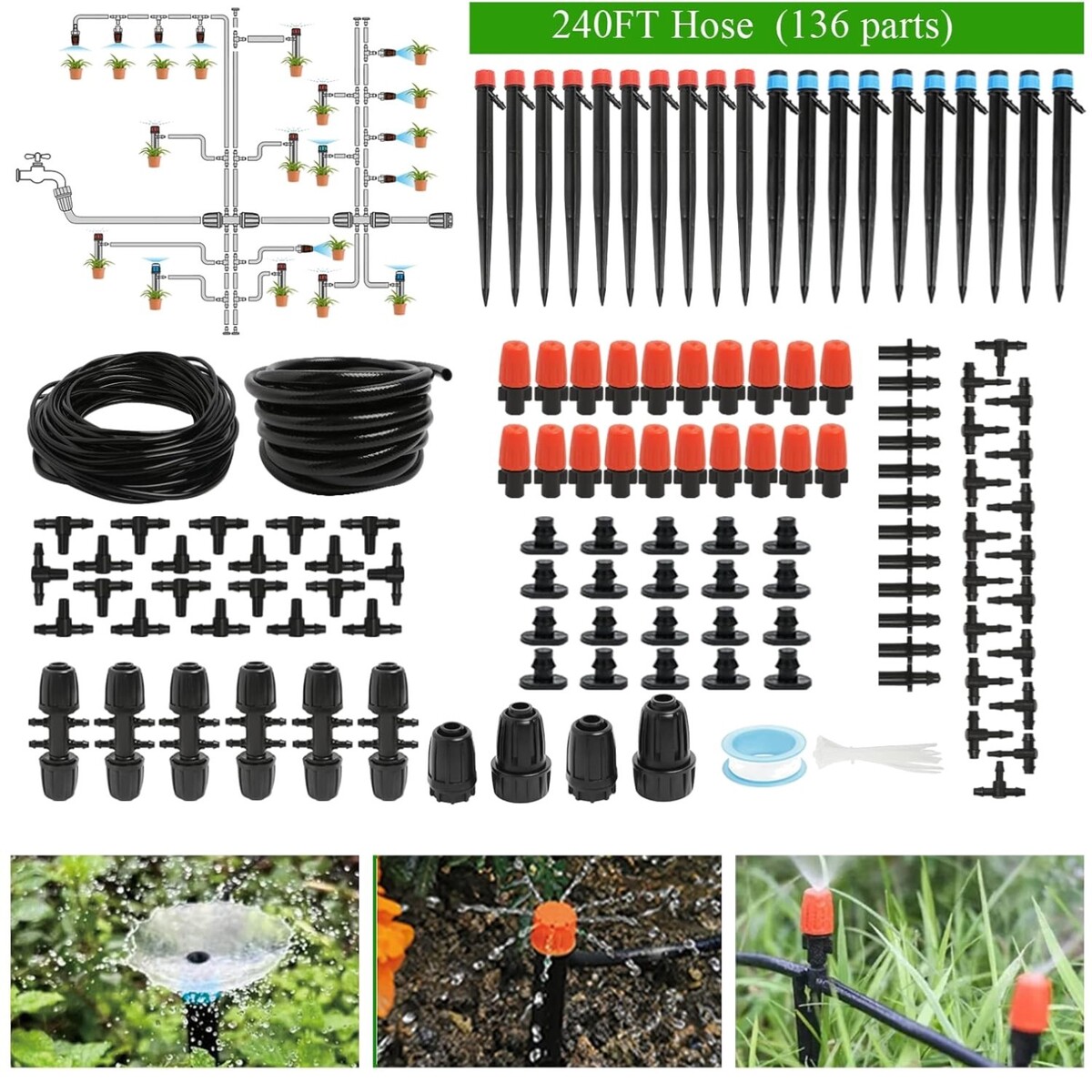 240FT Hose (136 parts)