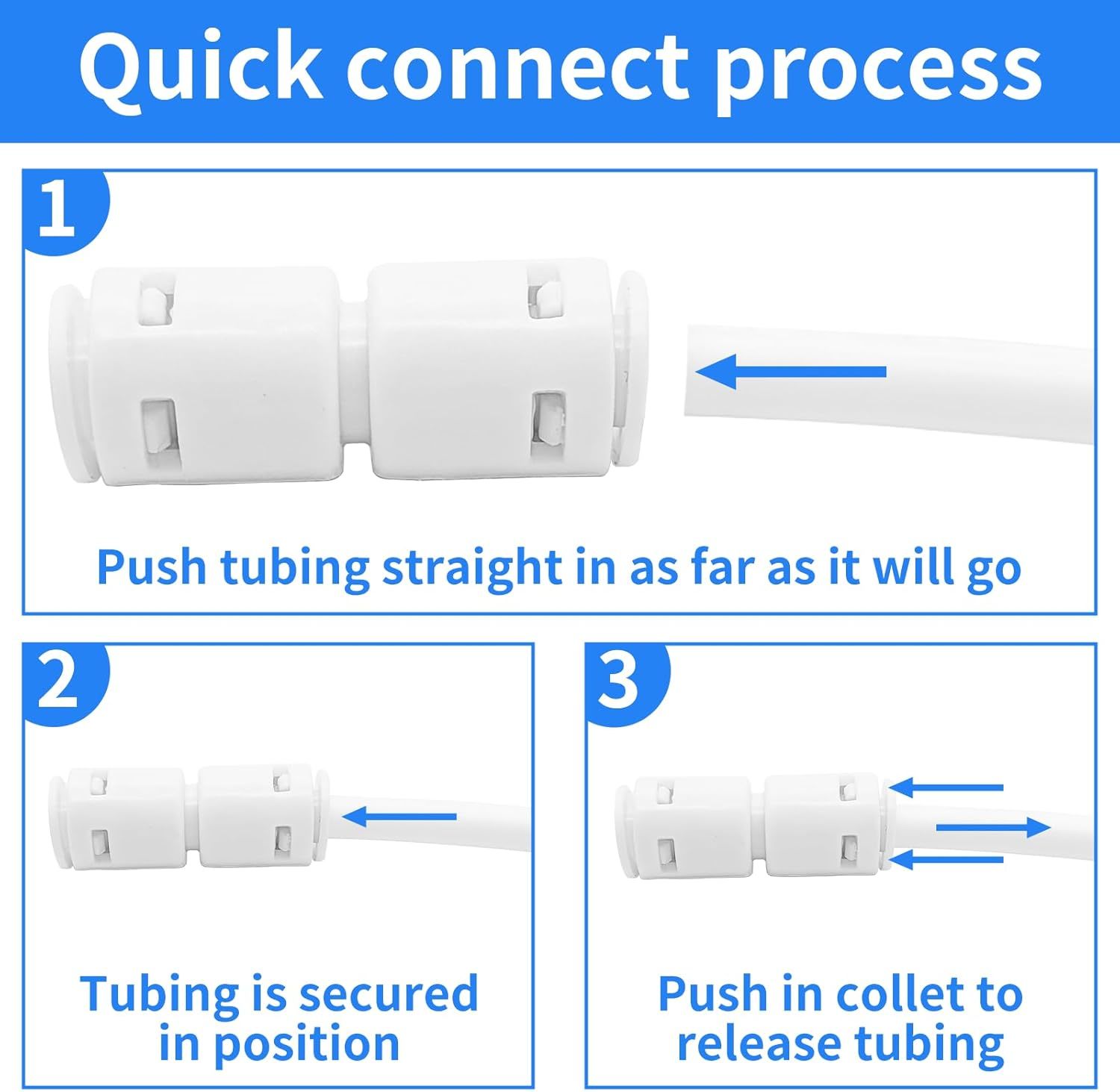 Quick connect process

1

Push tubing straight in as far as it will go

2

Tubing is secured in position

3

Push in collet to release tubing