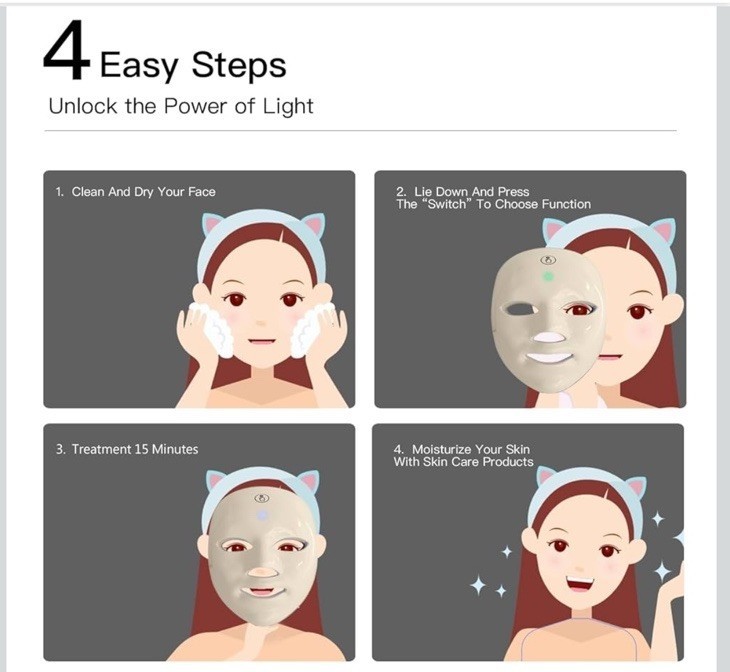 4 Easy Steps

Unlock the Power of Light

1. Clean And Dry Your Face

2. Lie Down And Press The "Switch" To Choose Function

3. Treatment 15 Minutes

4. Moisturize Your Skin With Skin Care Products