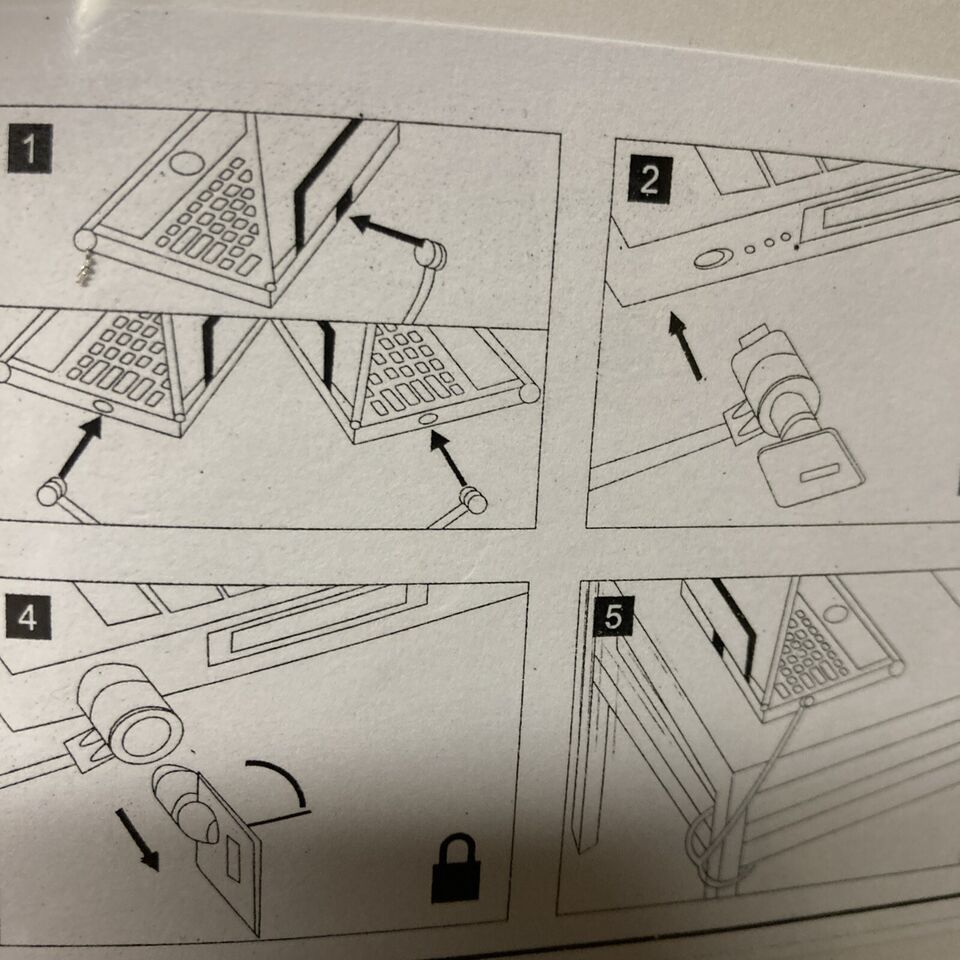 1

2

4

5