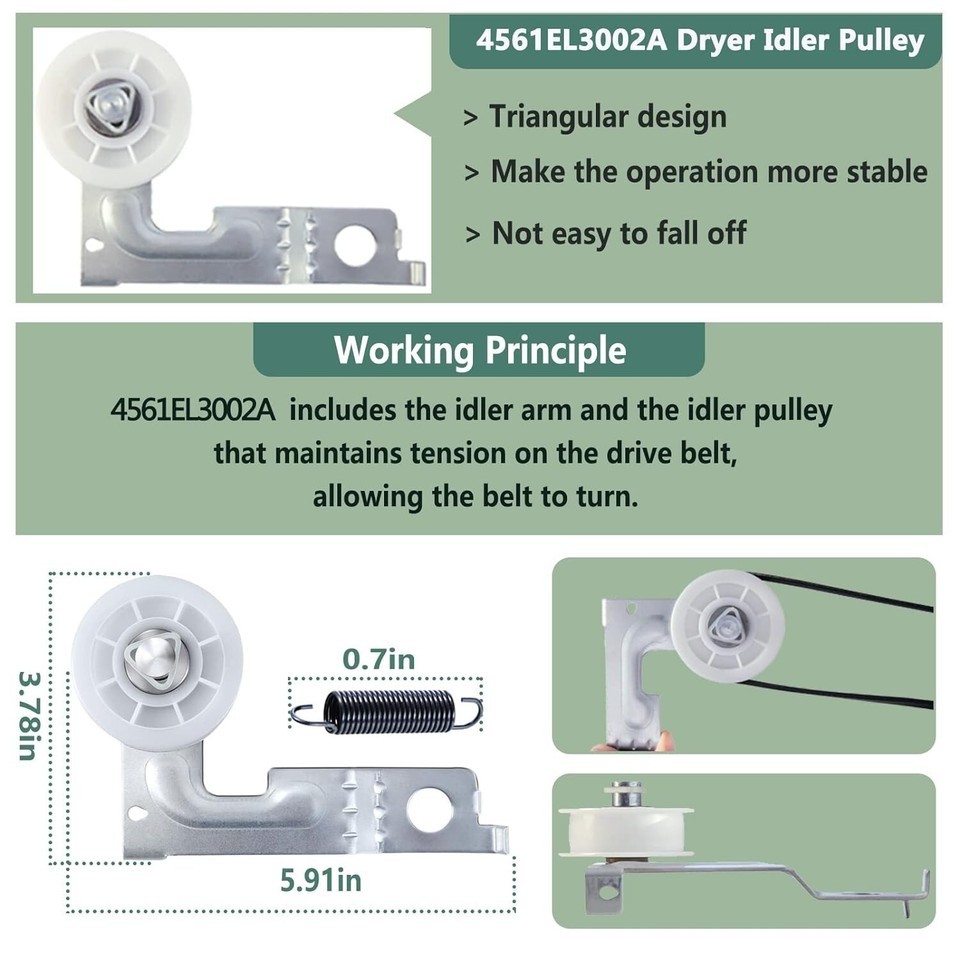 4561EL3002A Dryer Idler Pulley

> Triangular design

> Make the operation more stable

> Not easy to fall off

Working Principle

4561EL3002A includes the idler arm and the idler pulley that maintains tension on the drive belt, allowing the belt to turn.

3.78in

0.7in

5.91in