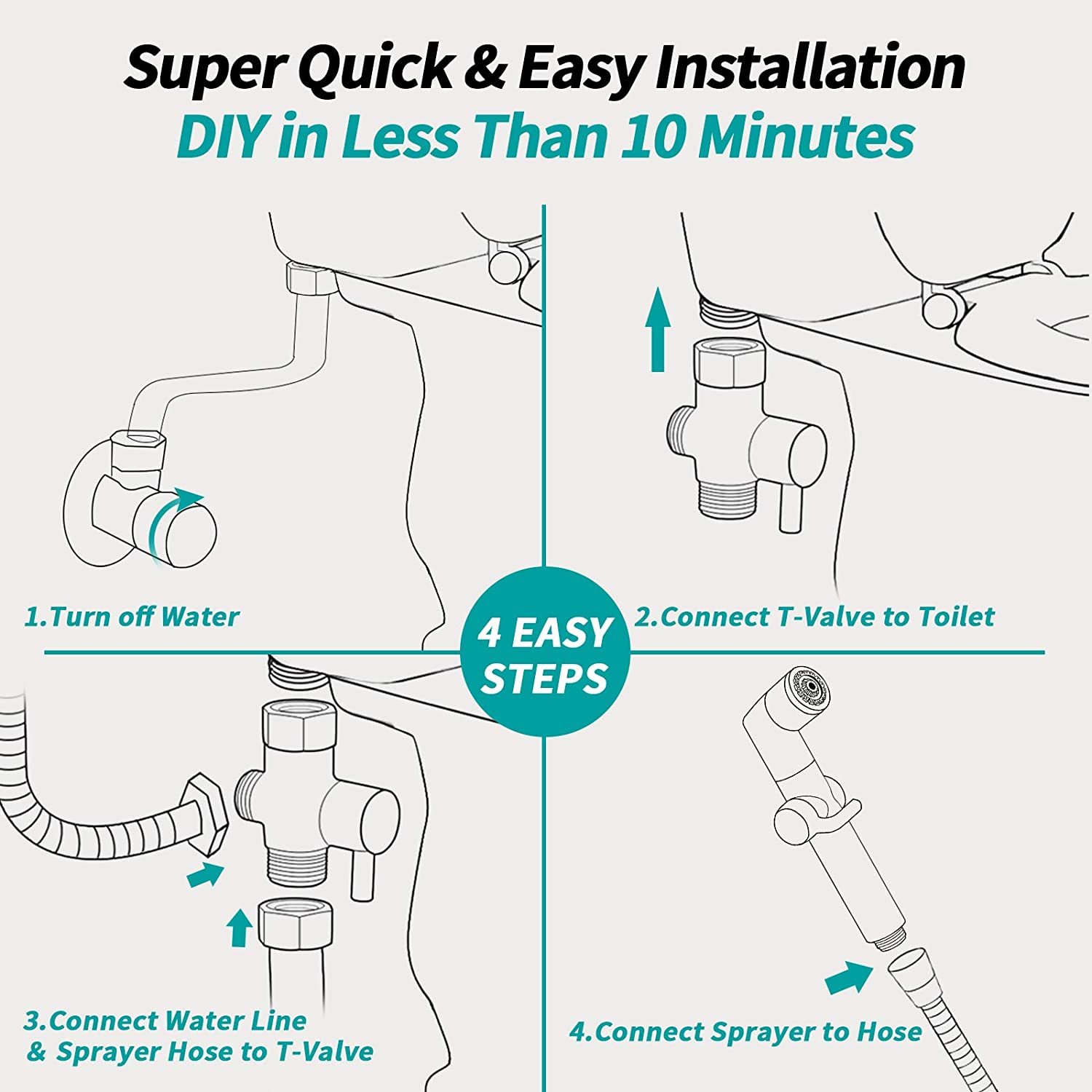 Super Quick & Easy Installation
DIY in Less Than 10 Minutes

1.Turn off Water

2.Connect T-Valve to Toilet

4 EASY STEPS

3.Connect Water Line & Sprayer Hose to T-Valve

4.Connect Sprayer to Hose