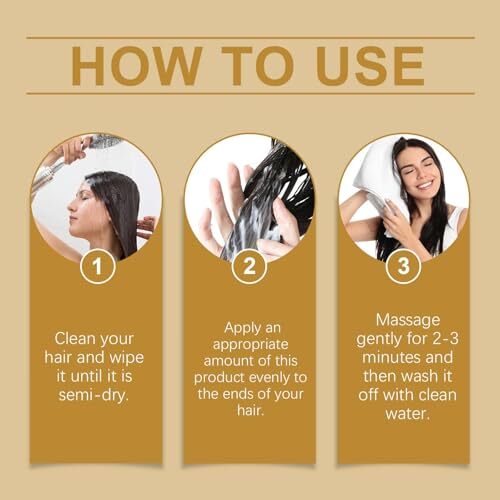 HOW TO USE

1

Clean your hair and wipe it until it is semi-dry.

2

Apply an appropriate amount of this product evenly to the ends of your hair.

3

Massage gently for 2-3 minutes and then wash it off with clean water.