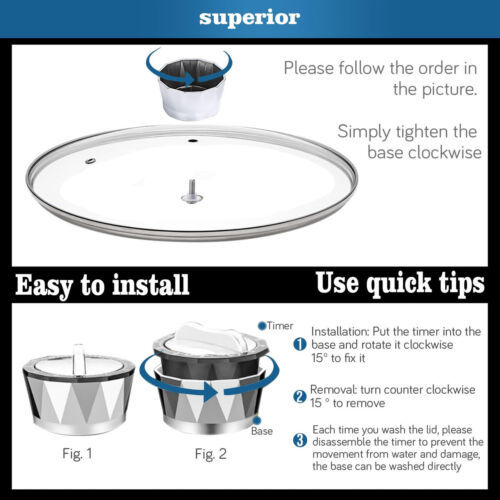 superior

Please follow the order in the picture.

Simply tighten the base clockwise

Easy to install

Use quick tips

Timer

Base

Fig. 1

Fig. 2

1 Installation: Put the timer into the base and rotate it clockwise 15° to fix it

2 Removal: turn counter clockwise 15 ° to remove

3 Each time you wash the lid, please disassemble the timer to prevent the movement from water and damage, the base can be washed directly