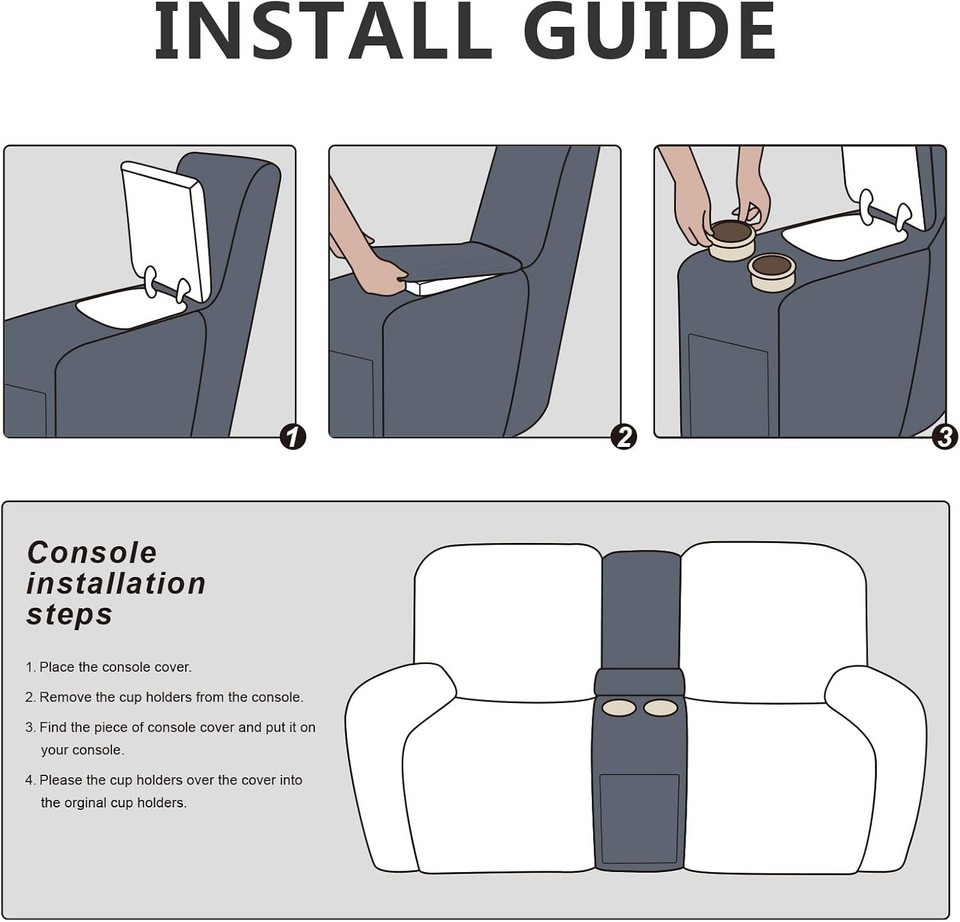 INSTALL GUIDE

1

2

3

Console installation steps

1. Place the console cover.

2. Remove the cup holders from the console.

3. Find the piece of console cover and put it on your console.

4. Please the cup holders over the cover into the orginal cup holders.