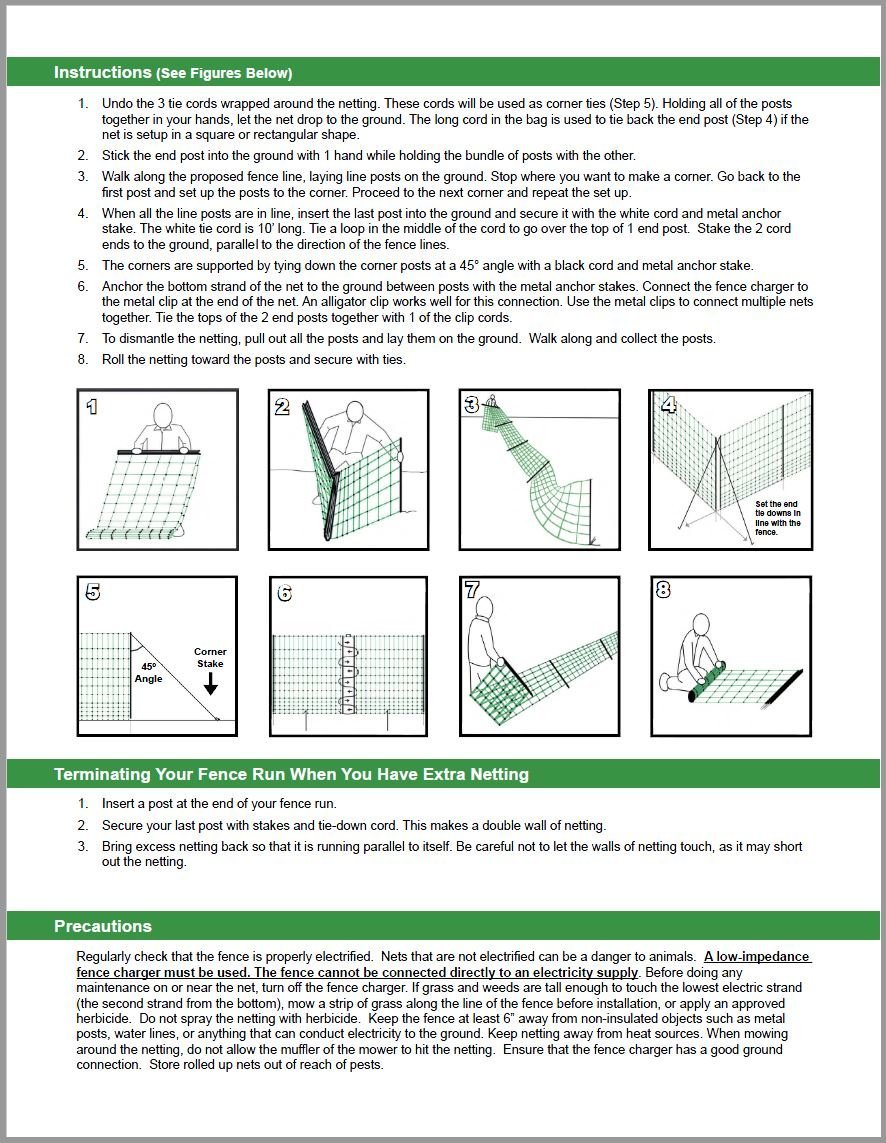 Instructions (See Figures Below)

1. Undo the 3 tie cords wrapped around the netting. These cords will be used as corner ties (Step 5). Holding all of the posts together in your hands, let the net drop to the ground. The long cord in the bag is used to tie back the end post (Step 4) if the net is setup in a square or rectangular shape.
2. Stick the end post into the ground with 1 hand while holding the bundle of posts with the other.
3. Walk along the proposed fence line, laying line posts on the ground. Stop where you want to make a corner. Go back to the first post and set up the posts to the corner. Proceed to the next corner and repeat the set up.
4. When all the line posts are in line, insert the last post into the ground and secure it with the white cord and metal anchor stake. The white tie cord is 10' long. Tie a loop in the middle of the cord to go over the top of 1 end post. Stake the 2 cord ends to the ground, parallel to the direction of the fence lines.
5. The corners are supported by tying down the corner posts at a 45° angle with a black cord and metal anchor stake.
6. Anchor the bottom strand of the net to the ground between posts with the metal anchor stakes. Connect the fence charger to the metal clip at the end of the net. An alligator clip works well for this connection. Use the metal clips to connect multiple nets together. Tie the tops of the 2 end posts together with 1 of the clip cords.
7. To dismantle the netting, pull out all the posts and lay them on the ground. Walk along and collect the posts.
8. Roll the netting toward the posts and secure with ties.

1

2

3

4

Set the end tie downs in line with the fence.

5

45° Angle

Corner Stake

6

7

8

Terminating Your Fence Run When You Have Extra Netting

1. Insert a post at the end of your fence run.
2. Secure your last post with stakes and tie-down cord. This makes a double wall of netting.
3. Bring excess netting back so that it is running parallel to itself. Be careful not to let the walls of netting touch, as it may short out the netting.

Precautions

Regularly check that the fence is properly electrified. Nets that are not electrified can be a danger to animals. A low-impedance fence charger must be used. The fence cannot be connected directly to an electricity supply. Before doing any maintenance on or near the net, turn off the fence charger. If grass and weeds are tall enough to touch the lowest electric strand (the second strand from the bottom), mow a strip of grass along the line of the fence before installation, or apply an approved herbicide. Do not spray the netting with herbicide. Keep the fence at least 6" away from non-insulated objects such as metal posts, water lines, or anything that can conduct electricity to the ground. Keep netting away from heat sources. When mowing around the netting, do not allow the muffler of the mower to hit the netting. Ensure that the fence charger has a good ground connection. Store rolled up nets out of reach of pests.