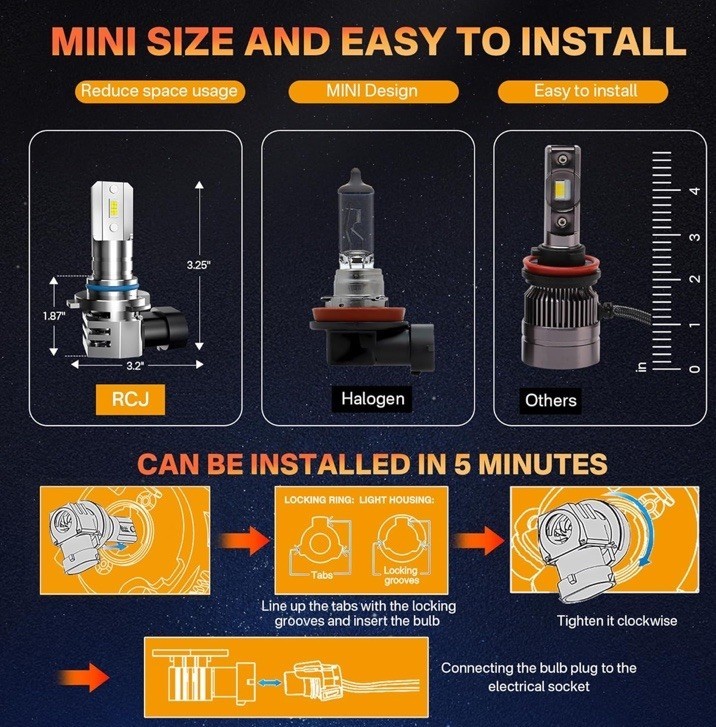 MINI SIZE AND EASY TO INSTALL

Reduce space usage

MINI Design

Easy to install

3.25"

1.87"

3.2"

RCJ

Halogen

4
3
2
1
0
in

Others

CAN BE INSTALLED IN 5 MINUTES

LOCKING RING: LIGHT HOUSING:

Tabs

Locking grooves

Line up the tabs with the locking grooves and insert the bulb

Tighten it clockwise

Connecting the bulb plug to the electrical socket