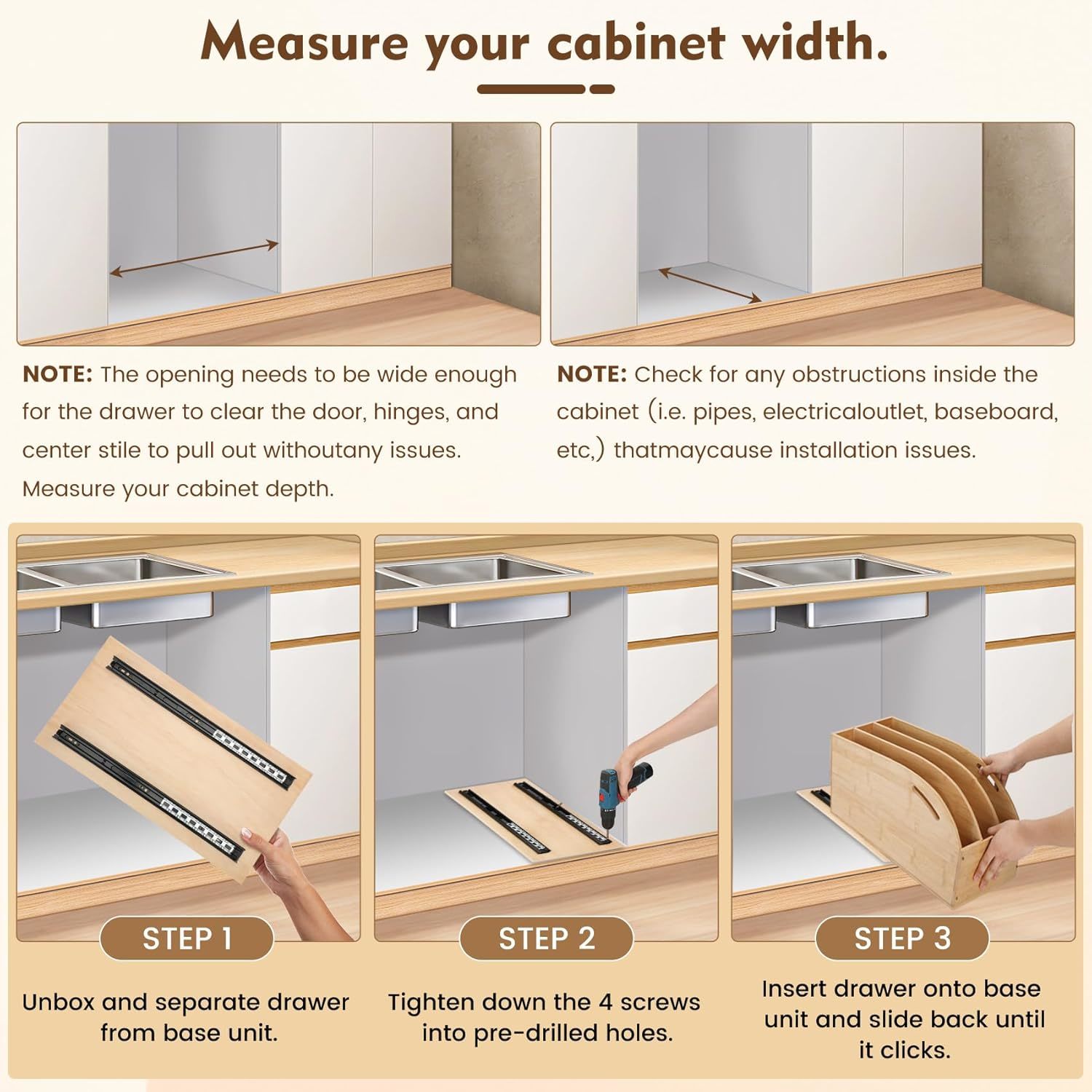 Measure your cabinet width.

NOTE: The opening needs to be wide enough for the drawer to clear the door, hinges, and center stile to pull out withoutany issues. Measure your cabinet depth.

NOTE: Check for any obstructions inside the cabinet (i.e. pipes, electricaloutlet, baseboard, etc,) thatmaycause installation issues.

STEP 1

Unbox and separate drawer from base unit.

STEP 2

Tighten down the 4 screws into pre-drilled holes.

STEP 3

Insert drawer onto base unit and slide back until it clicks.