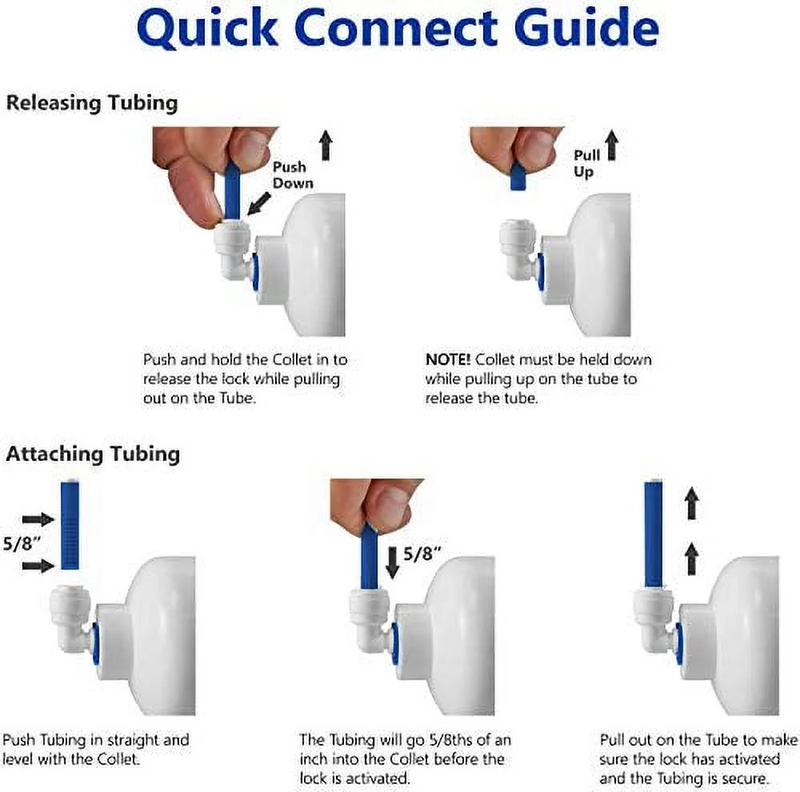 Quick Connect Guide

Releasing Tubing

Push Down

Pull Up

Push and hold the Collet in to release the lock while pulling out on the Tube.

NOTE! Collet must be held down while pulling up on the tube to release the tube.

Attaching Tubing

5/8"

5/8"

Push Tubing in straight and level with the Collet.

The Tubing will go 5/8ths of an inch into the Collet before the lock is activated.

Pull out on the Tube to make sure the lock has activated and the Tubing is secure.