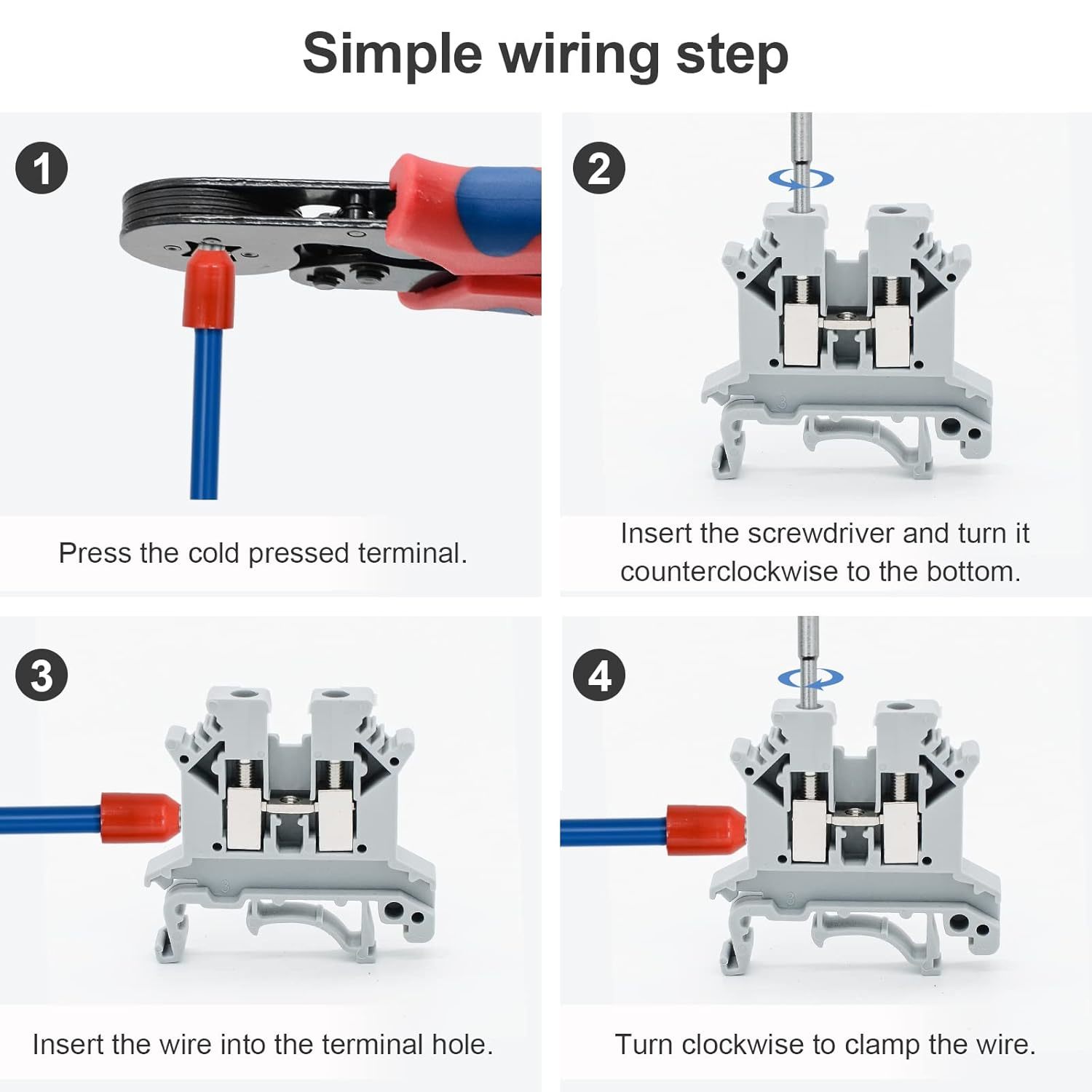 Simple wiring step

1

Press the cold pressed terminal.

2

Insert the screwdriver and turn it counterclockwise to the bottom.

3

Insert the wire into the terminal hole.

4

Turn clockwise to clamp the wire.