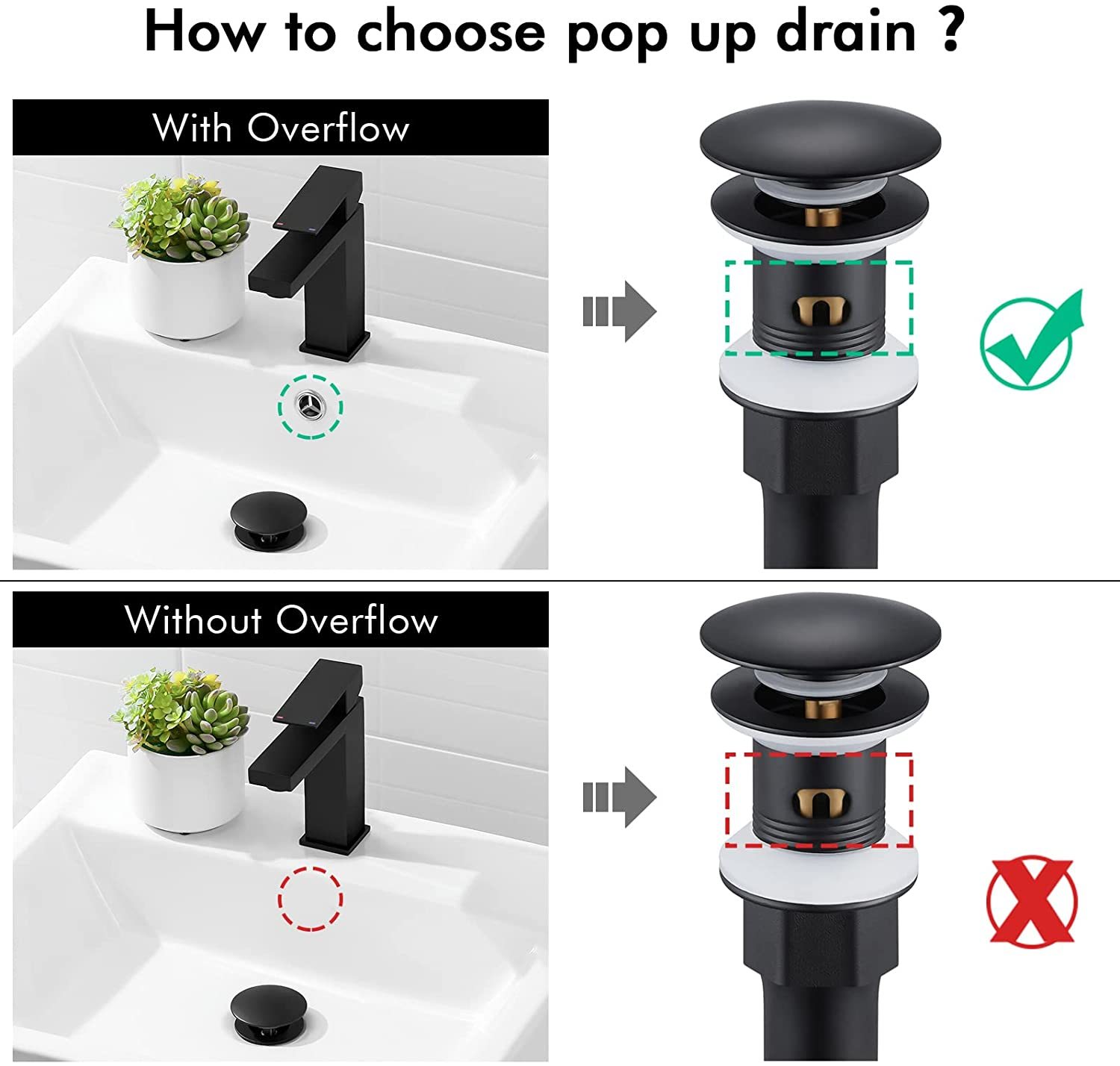 How to choose pop up drain ?

With Overflow

Without Overflow