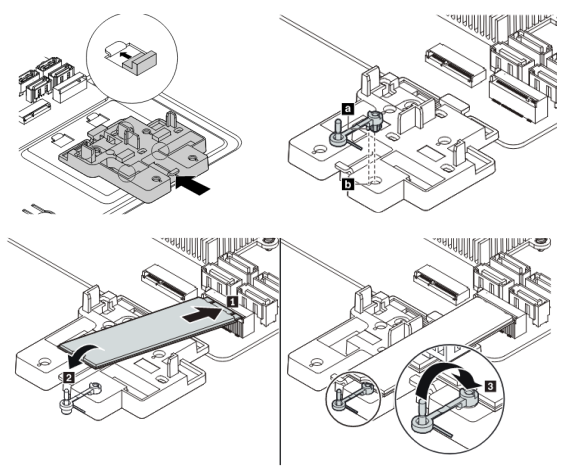 a
b
1
2
3