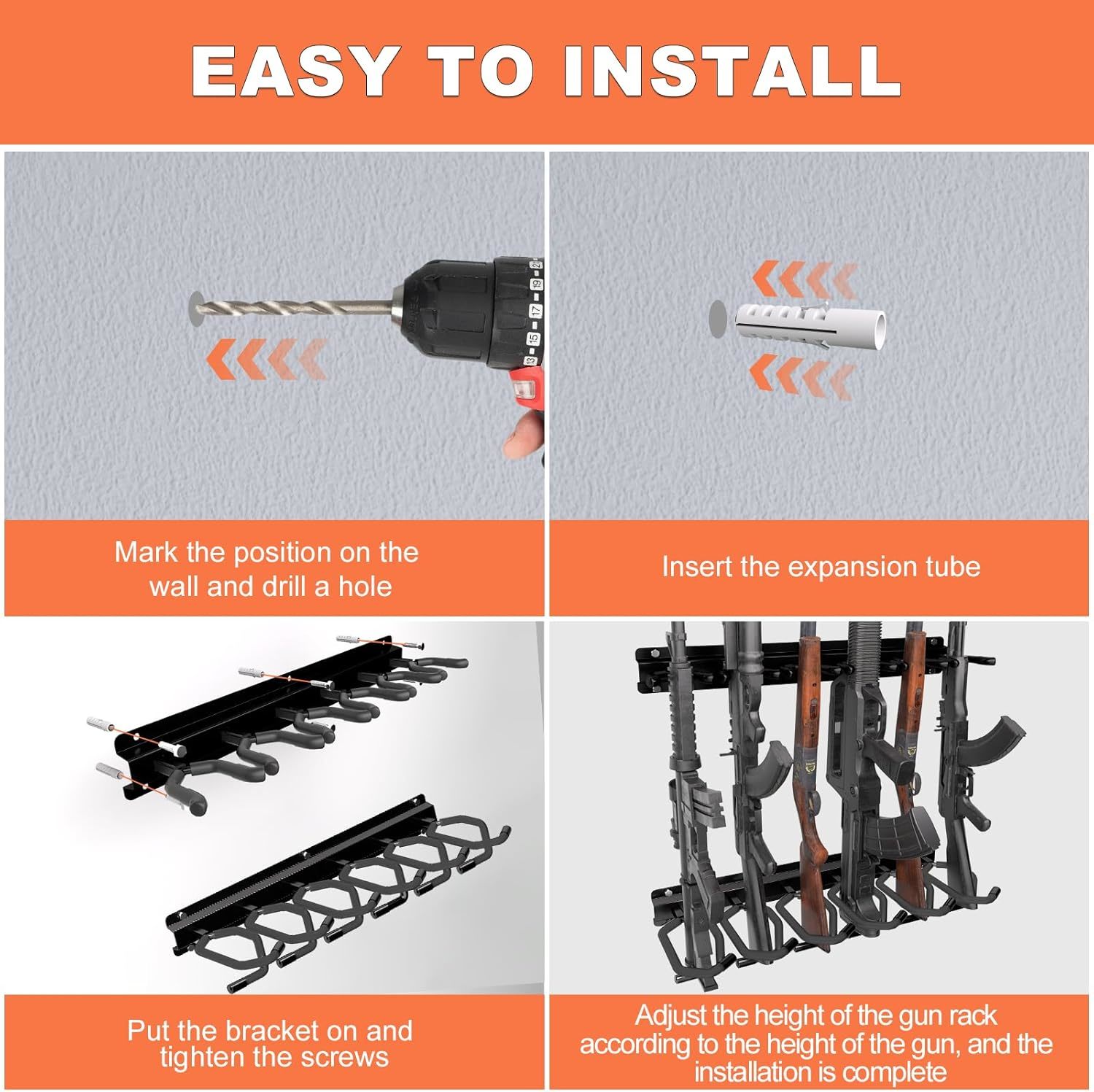 EASY TO INSTALL

13 15 17 19 21

Mark the position on the wall and drill a hole

Insert the expansion tube

Put the bracket on and tighten the screws

Adjust the height of the gun rack according to the height of the gun, and the installation is complete