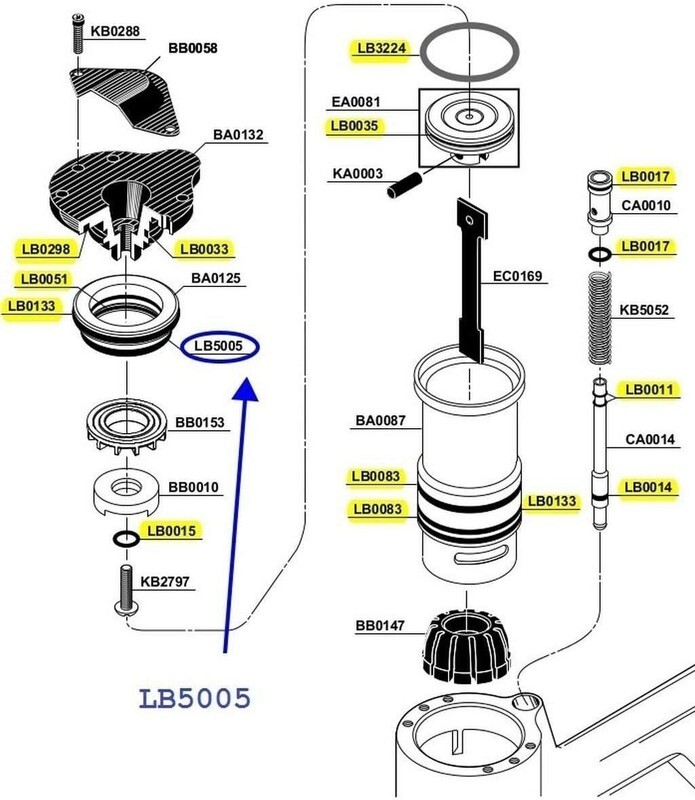 KB0288
BB0058
BA0132
LB0298
LB0033
LB0051
BA0125
LB0133
LB5005
BB0153
BB0010
LB0015
KB2797
LB5005

LB3224
EA0081
LB0035
KA0003
EC0169
BA0087
LB0083
LB0083
LB0133
BB0147

LB0017
CA0010
LB0017
KB5052
LB0011
CA0014
LB0014